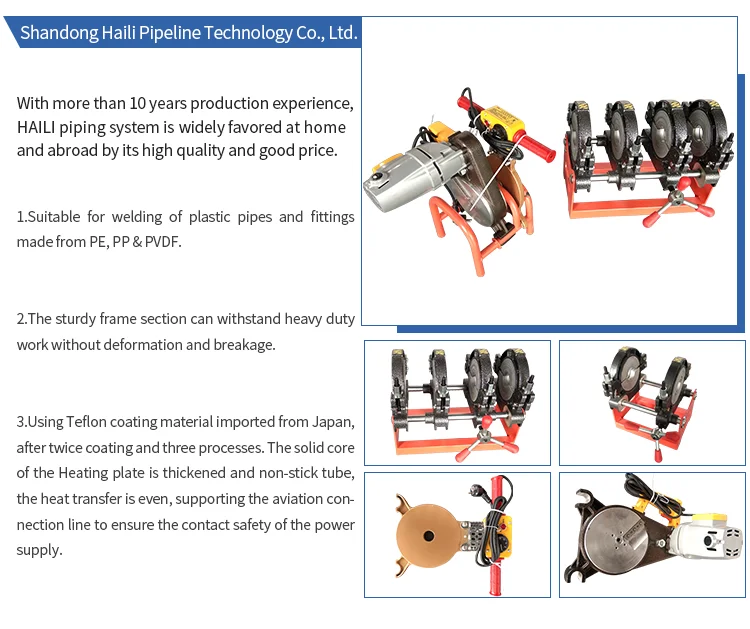 Shandong Haili Pipeline Technology Co., Ltd.

With more than 10 years production experience, HAILI piping system is widely favored at home and abroad by its high quality and good price.

1.Suitable for welding of plastic pipes and fittings made from PE, PP & PVDF.

2.The sturdy frame section can withstand heavy duty work without deformation and breakage.

3.Using Teflon coating material imported from Japan, after twice coating and three processes. The solid core of the Heating plate is thickened and non-stick tube, the heat transfer is even, supporting the aviation connection line to ensure the contact safety of the power supply.