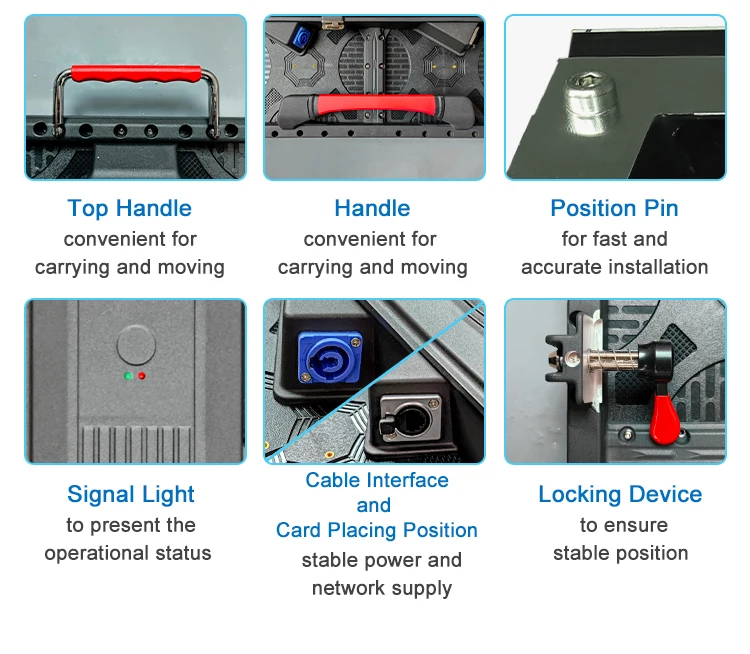 Top Handle
convenient for carrying and moving

Handle
convenient for carrying and moving

Position Pin
for fast and accurate installation

Signal Light
to present the operational status

Cable Interface and Card Placing Position
stable power and network supply

Locking Device
to ensure stable position