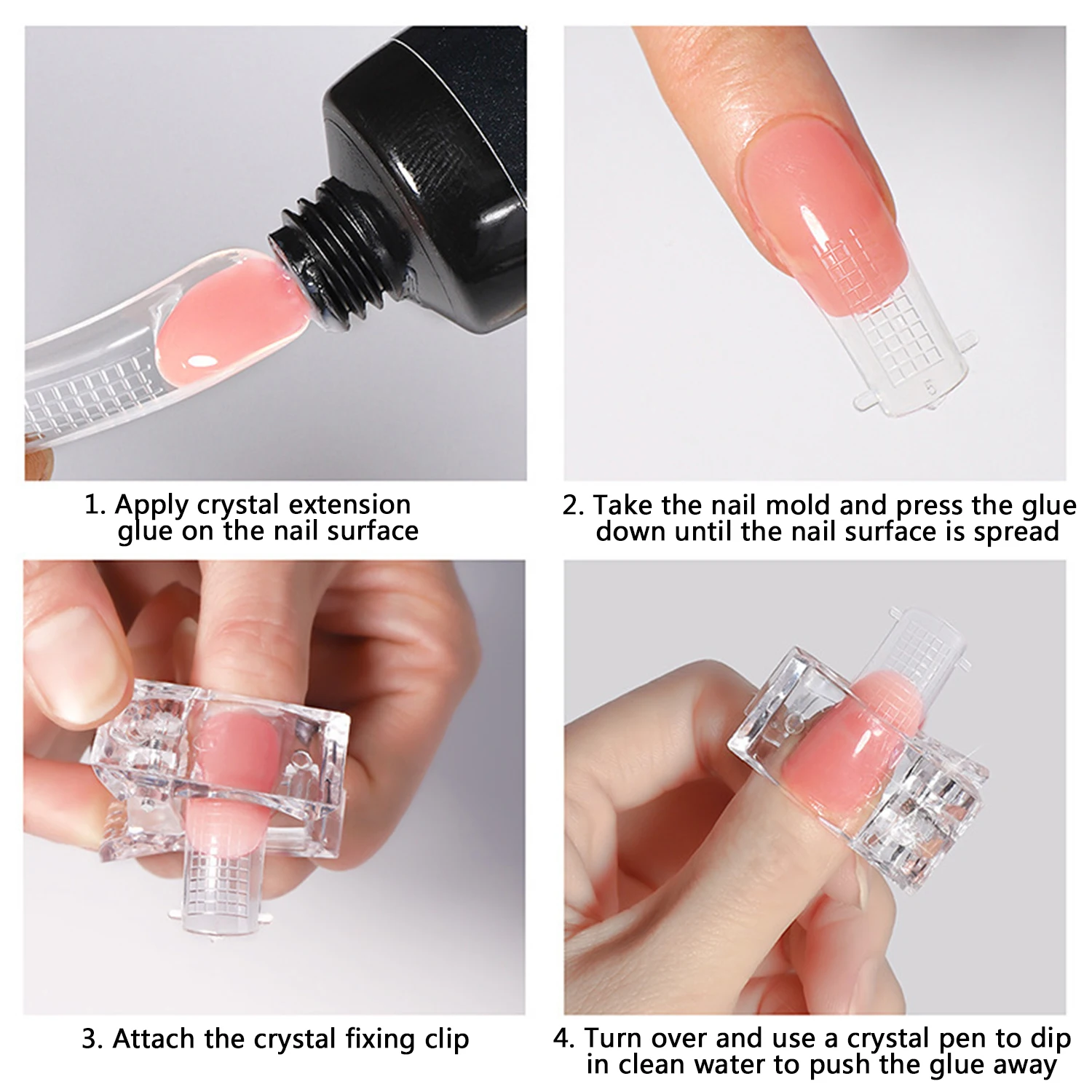 1. Apply crystal extension glue on the nail surface

5

2. Take the nail mold and press the glue down until the nail surface is spread

3. Attach the crystal fixing clip

4. Turn over and use a crystal pen to dip in clean water to push the glue away