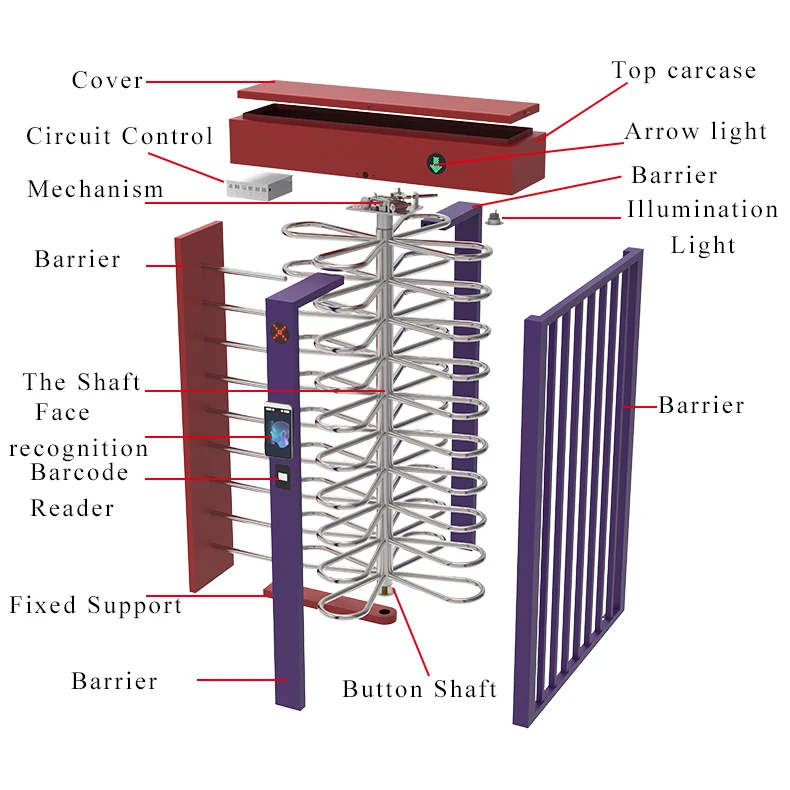 Cover

Top carcase

Circuit Control

Arrow light

Mechanism

Barrier

Illumination Light

Barrier

The Shaft

Face recognition

Barcode Reader

Barrier

Fixed Support

Barrier

Button Shaft