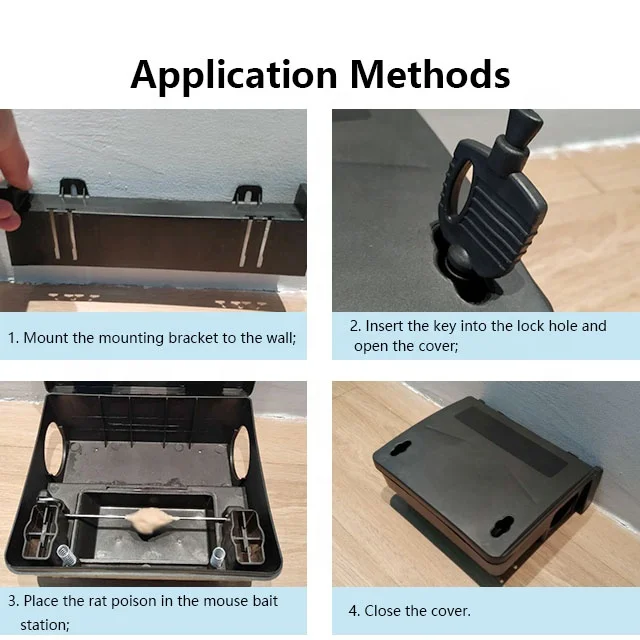 Application Methods

1. Mount the mounting bracket to the wall;

2. Insert the key into the lock hole and open the cover;

3. Place the rat poison in the mouse bait station;

4. Close the cover.