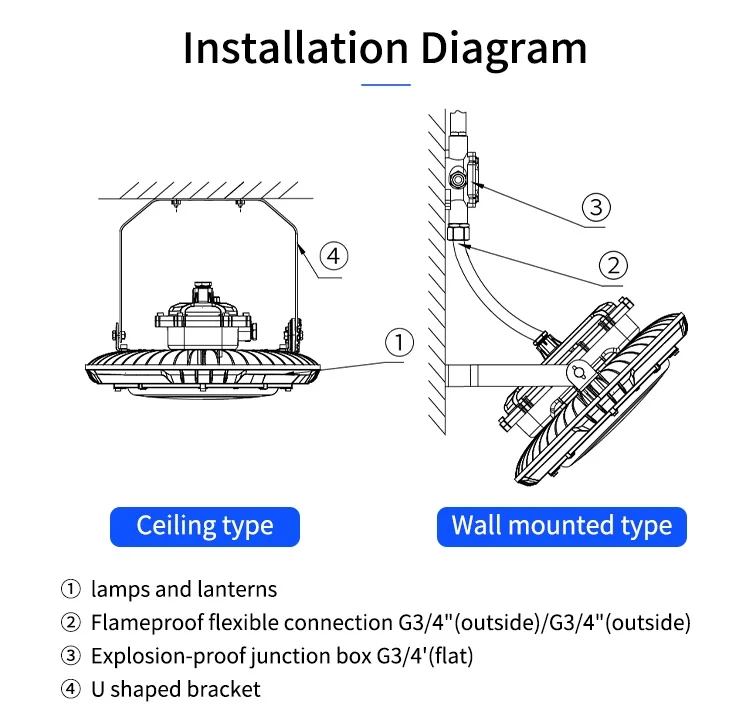 Installation Diagram

④

①

③

②

Ceiling type

Wall mounted type

① lamps and lanterns
② Flameproof flexible connection G3/4"(outside)/G3/4"(outside)
③ Explosion-proof junction box G3/4'(flat)
④ U shaped bracket