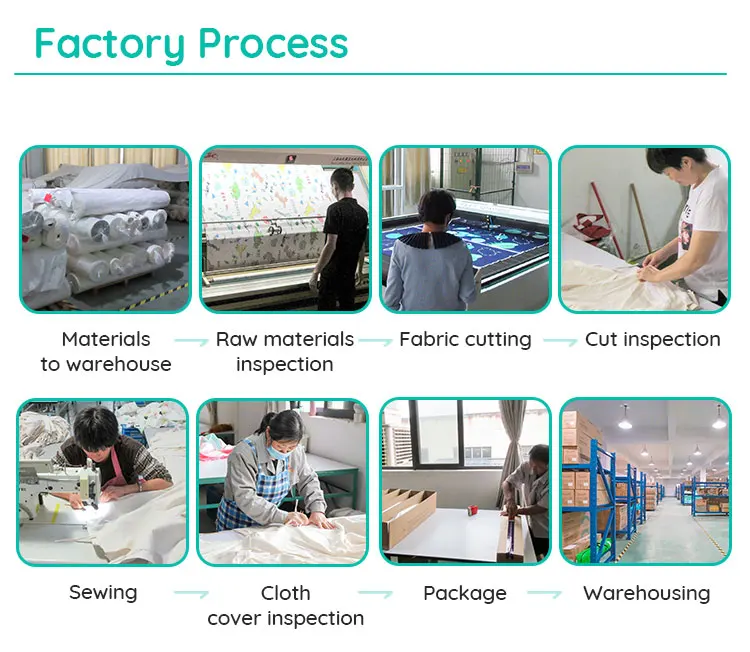 Factory Process

Materials to warehouse

Raw materials inspection

Fabric cutting

Cut inspection

Sewing

Cloth cover inspection

Package

Warehousing