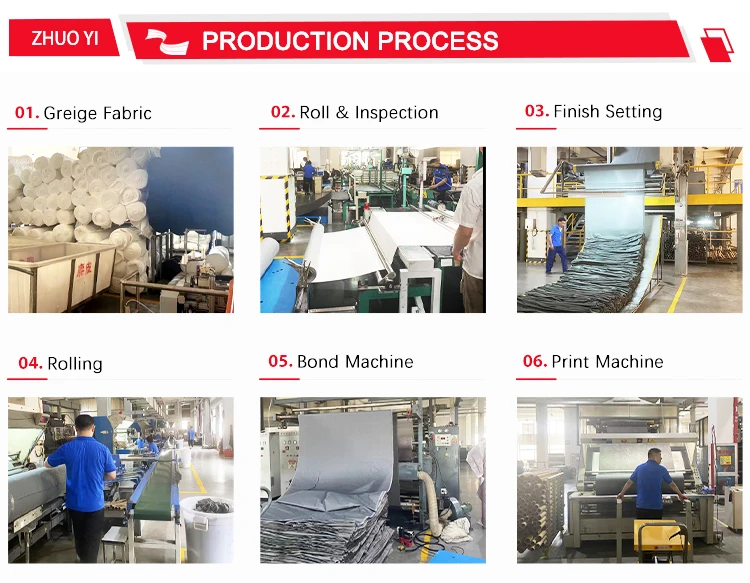 ZHUO YI
PRODUCTION PROCESS

01. Greige Fabric

02. Roll & Inspection

03. Finish Setting

04. Rolling

05. Bond Machine

06. Print Machine