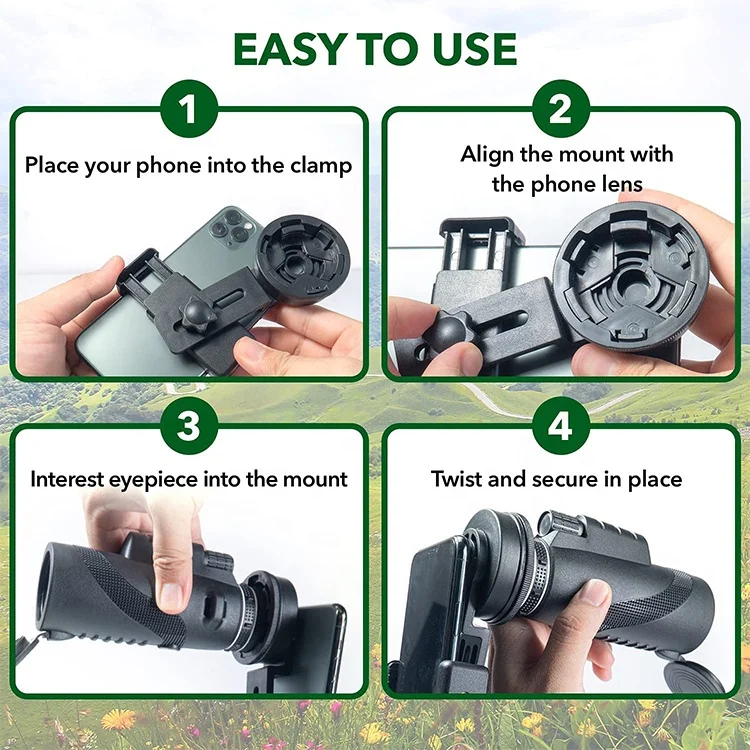 EASY TO USE

1
Place your phone into the clamp

2
Align the mount with the phone lens

3
Interest eyepiece into the mount

4
Twist and secure in place