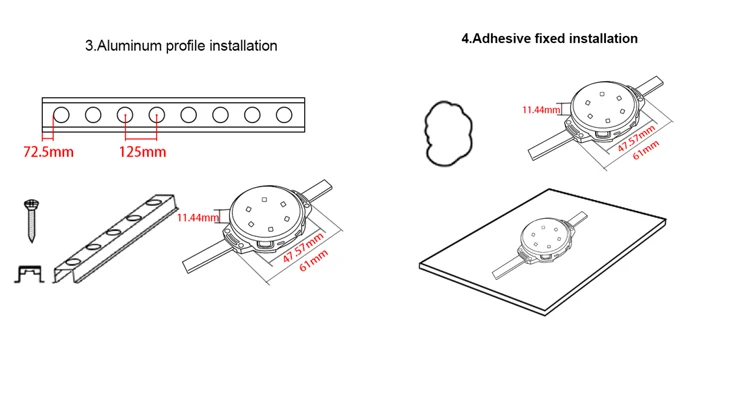 3.Aluminum profile installation

72.5mm

125mm

11.44mm

47.57mm

61mm

4.Adhesive fixed installation

11.44mm

47.57mm

61mm