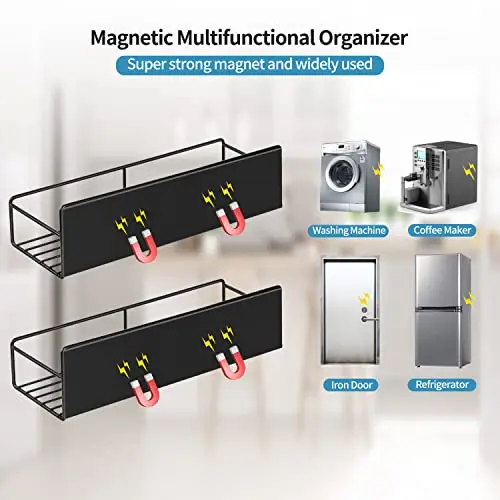 Magnetic Multifunctional Organizer
Super strong magnet and widely used

Washing Machine
Coffee Maker
Iron Door
Refrigerator