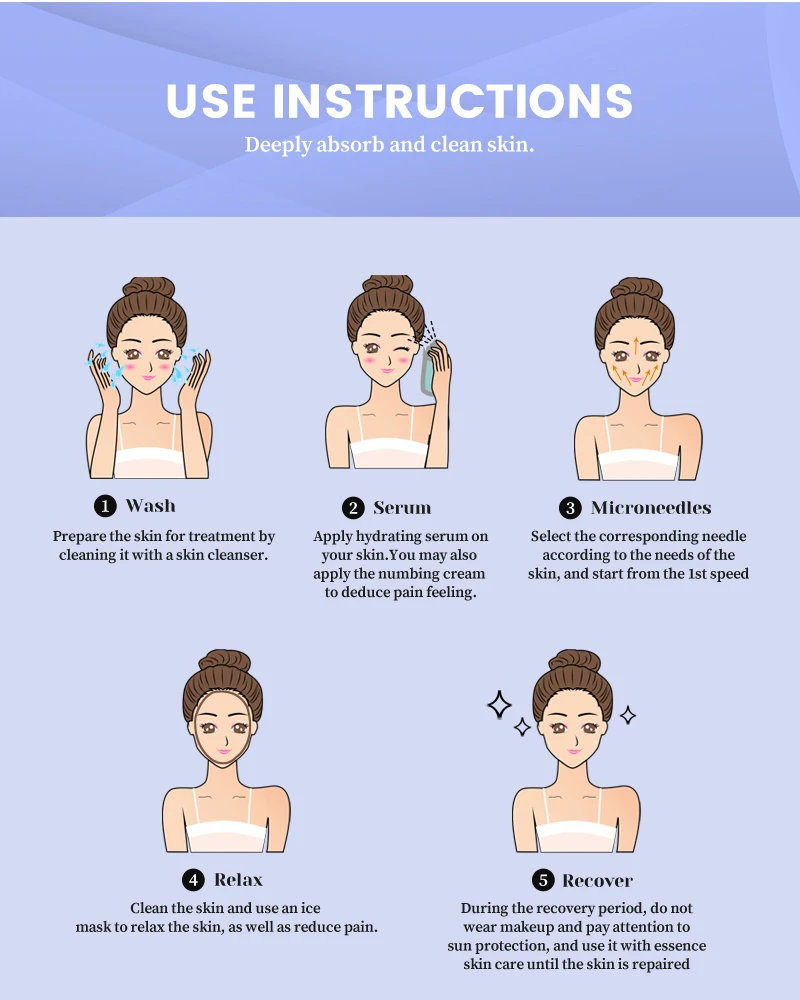 USE INSTRUCTIONS

Deeply absorb and clean skin.

1 Wash

Prepare the skin for treatment by cleaning it with a skin cleanser.

2 Serum

Apply hydrating serum on your skin.You may also apply the numbing cream to deduce pain feeling.

3 Microneedles

Select the corresponding needle according to the needs of the skin, and start from the 1st speed

4 Relax

Clean the skin and use an ice mask to relax the skin, as well as reduce pain.

5 Recover

During the recovery period, do not wear makeup and pay attention to sun protection, and use it with essence skin care until the skin is repaired