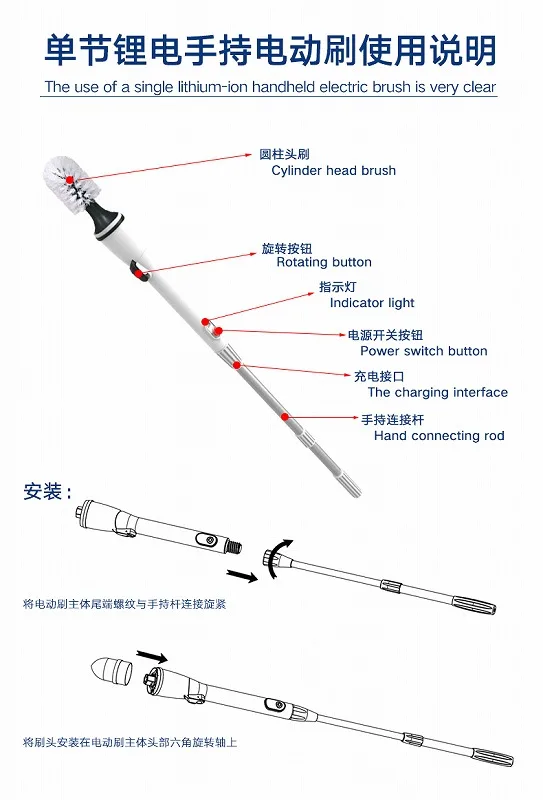 单节锂电手持电动刷使用说明

The use of a single lithium-ion handheld electric brush is very clear

圆柱头刷
Cylinder head brush

旋转按钮
Rotating button

指示灯
Indicator light

电源开关按钮
Power switch button

充电接口
The charging interface

手持连接杆
Hand connecting rod

安装：

将电动刷主体尾端螺纹与手持杆连接旋紧

将刷头安装在电动刷主体头部六角旋转轴上