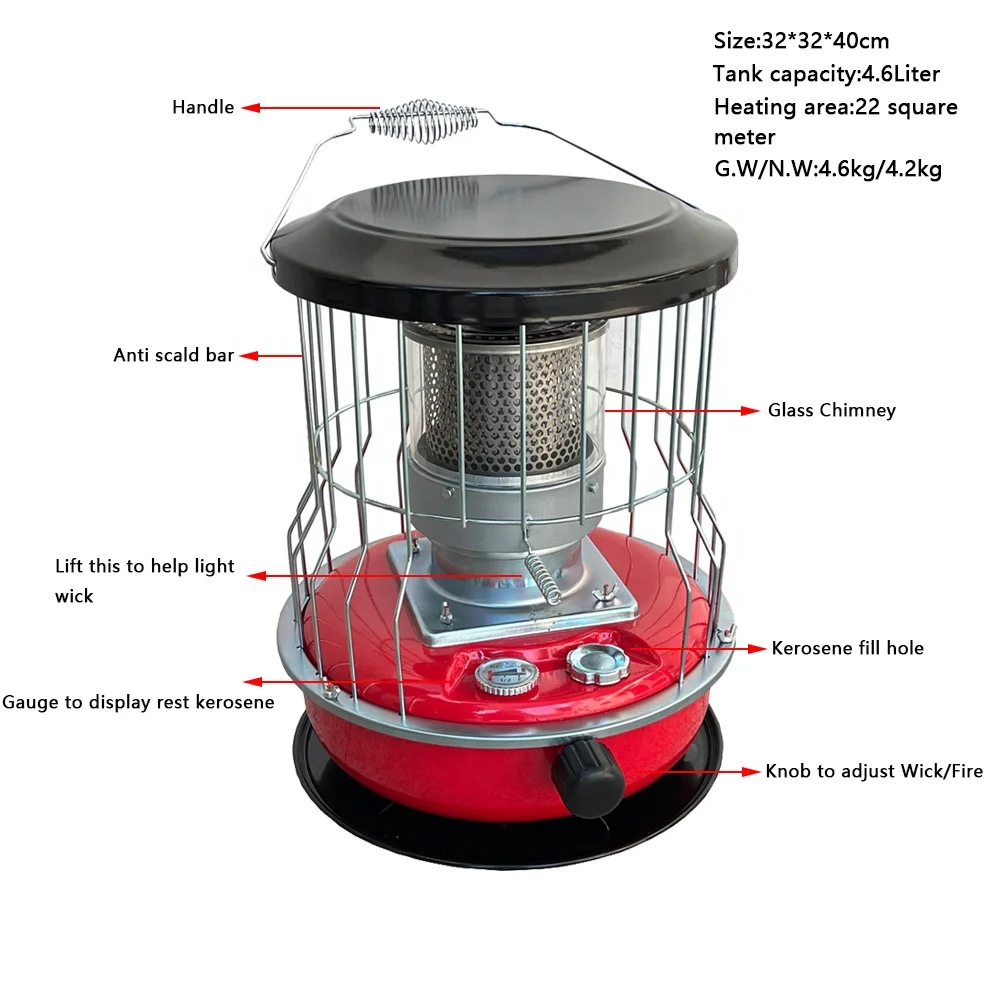 Size:32*32*40cm
Tank capacity:4.6Liter
Heating area:22 square meter
G.W/N.W:4.6kg/4.2kg

Handle

Anti scald bar

Glass Chimney

Lift this to help light wick

Kerosene fill hole

Gauge to display rest kerosene

Knob to adjust Wick/Fire