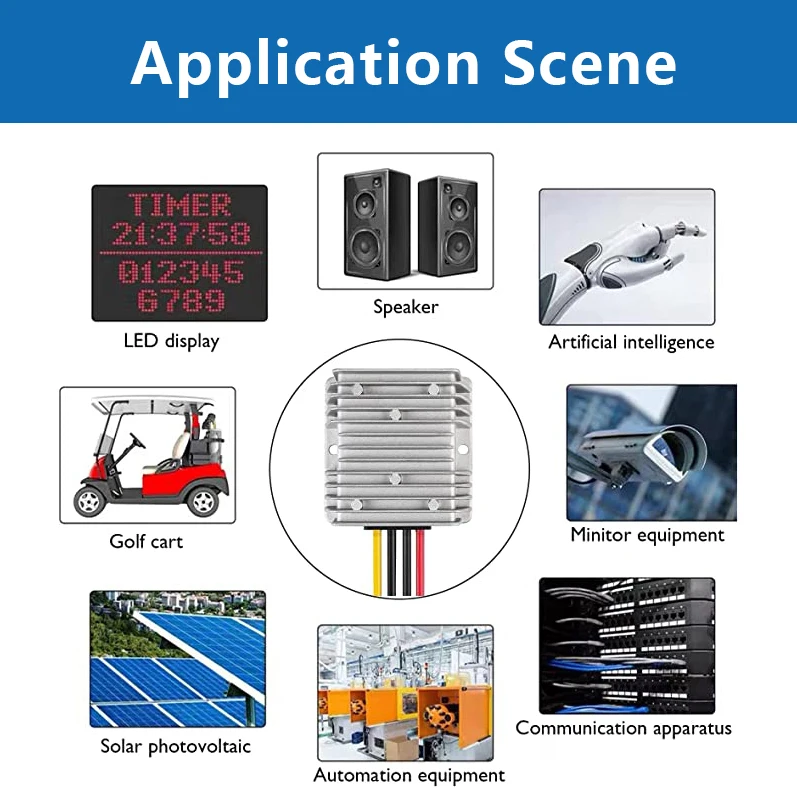 Application Scene

TIMER
21:37:58
012345
6789

LED display

Speaker

Artificial intelligence

Golf cart

Minitor equipment

Solar photovoltaic

Automation equipment

Communication apparatus