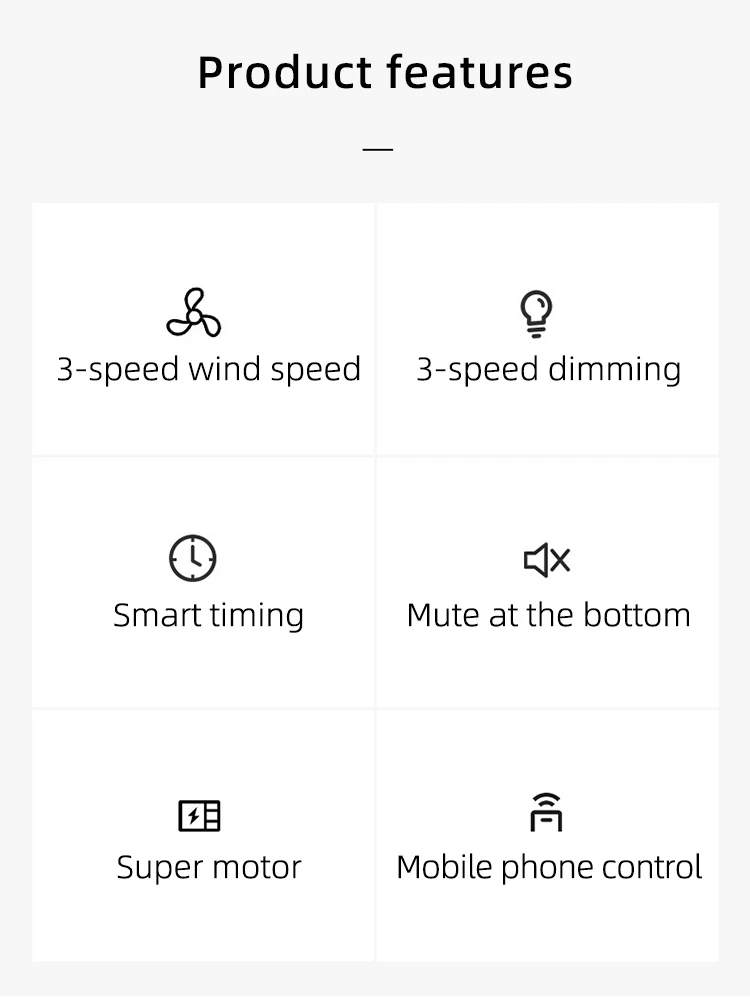 Product features

—

3-speed wind speed

3-speed dimming

Smart timing

Mute at the bottom

Super motor

Mobile phone control