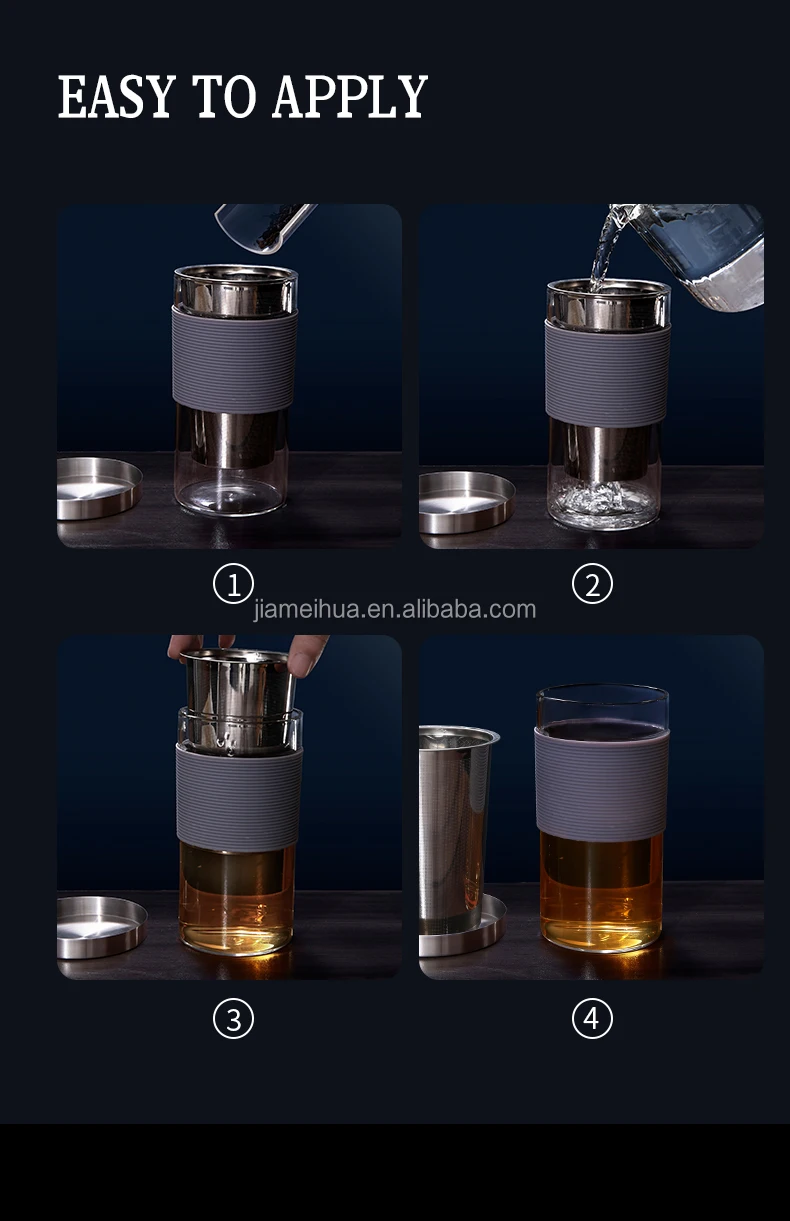 EASY TO APPLY

①

②

jiameihua.en.alibaba.com

③

④