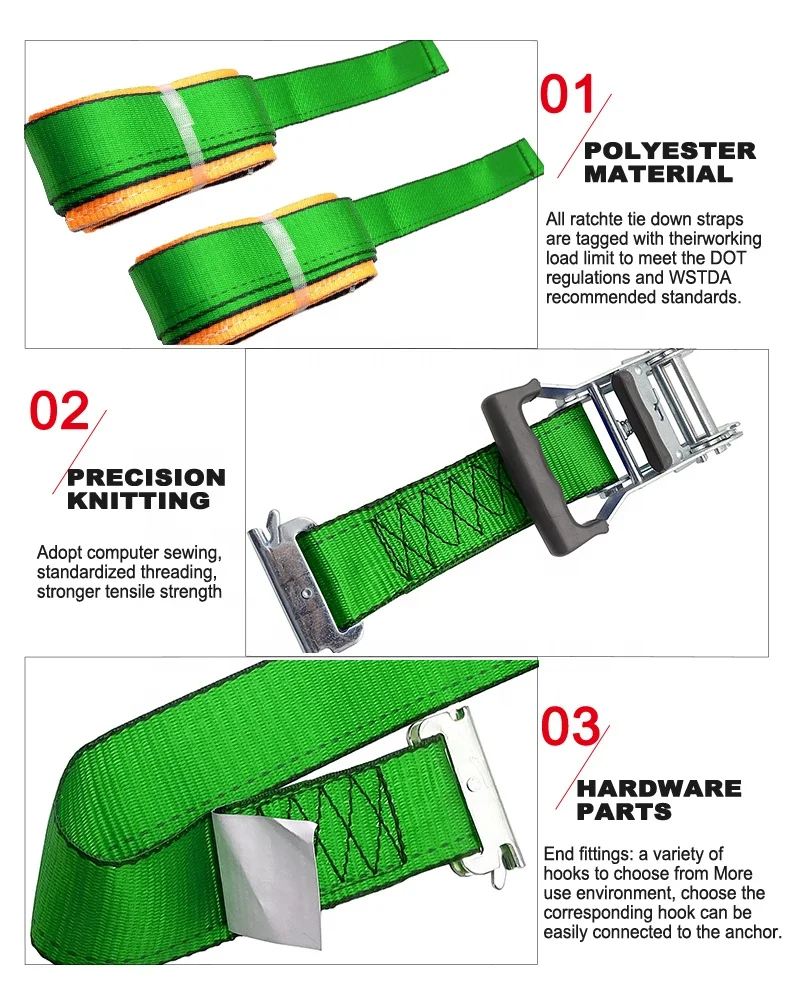 01

POLYESTER MATERIAL

All ratchte tie down straps are tagged with theirworking load limit to meet the DOT regulations and WSTDA recommended standards.

02

PRECISION KNITTING

Adopt computer sewing, standardized threading, stronger tensile strength

03

HARDWARE PARTS

End fittings: a variety of hooks to choose from More use environment, choose the corresponding hook can be easily connected to the anchor.