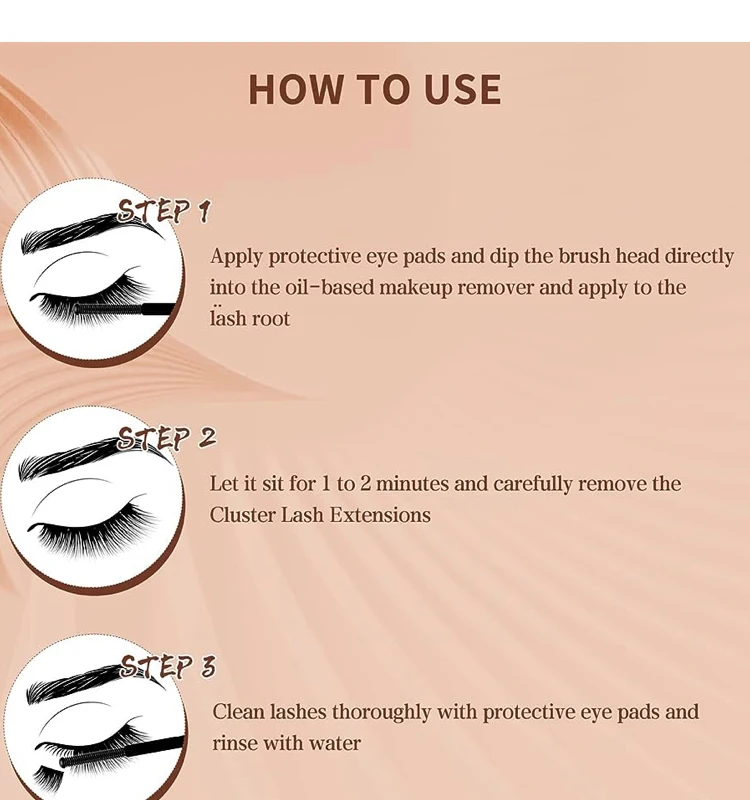 HOW TO USE

STEP 1

Apply protective eye pads and dip the brush head directly into the oil-based makeup remover and apply to the lash root

STEP 2

Let it sit for 1 to 2 minutes and carefully remove the Cluster Lash Extensions

STEP 3

Clean lashes thoroughly with protective eye pads and rinse with water