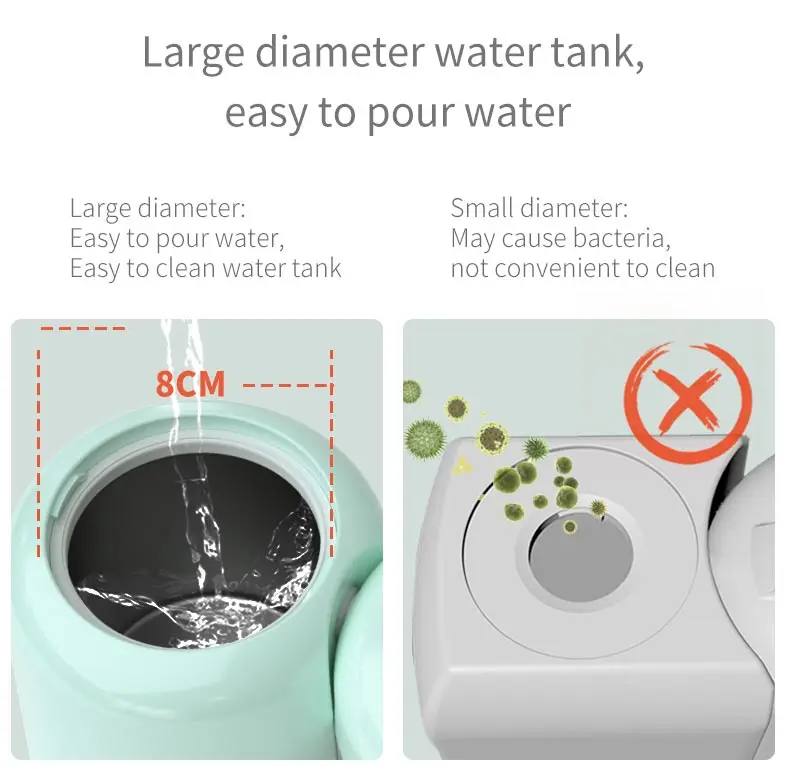 Large diameter water tank, easy to pour water

Large diameter:
Easy to pour water,
Easy to clean water tank

Small diameter:
May cause bacteria,
not convenient to clean

8CM