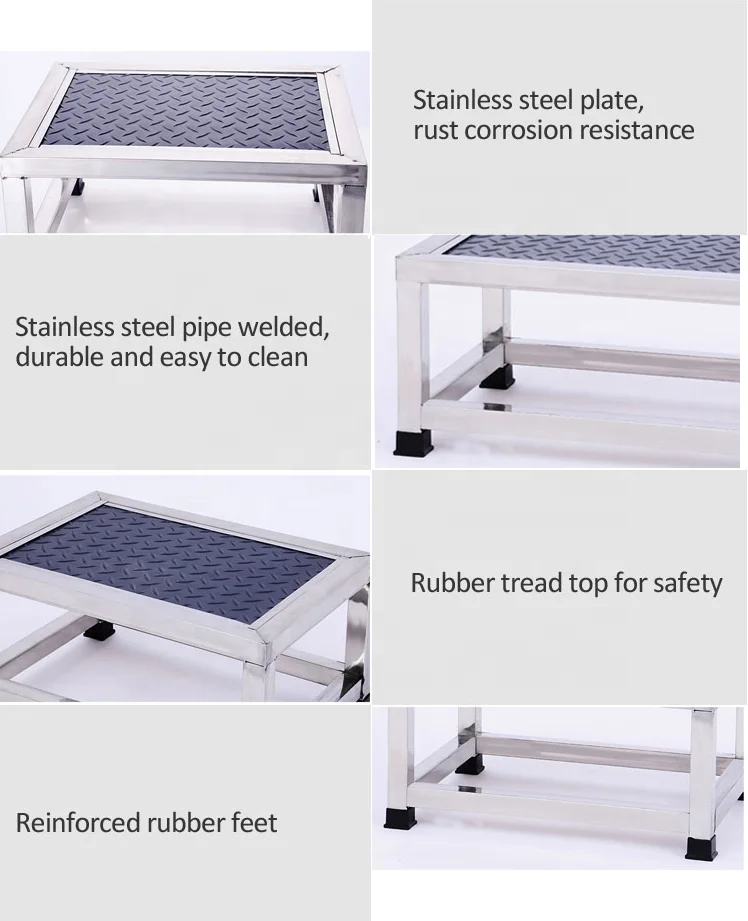 Stainless steel plate,
rust corrosion resistance

Stainless steel pipe welded,
durable and easy to clean

Rubber tread top for safety

Reinforced rubber feet