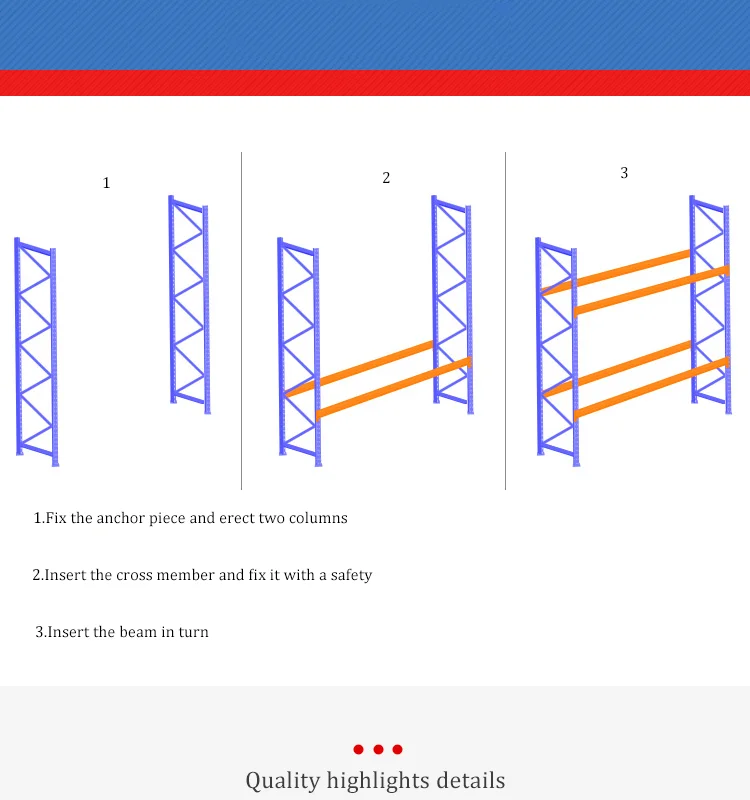 1

2

3

1.Fix the anchor piece and erect two columns

2.Insert the cross member and fix it with a safety

3.Insert the beam in turn

Quality highlights details