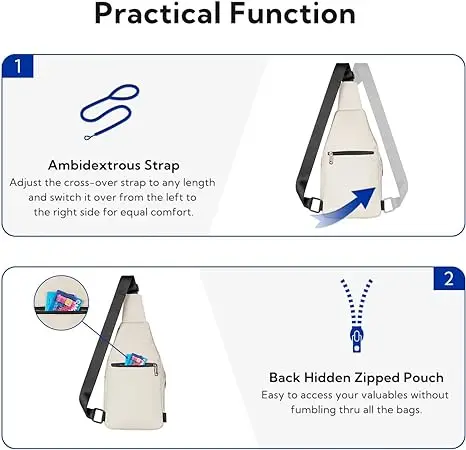 Practical Function

1

Ambidextrous Strap
Adjust the cross-over strap to any length and switch it over from the left to the right side for equal comfort.

2

Back Hidden Zipped Pouch
Easy to access your valuables without fumbling thru all the bags.