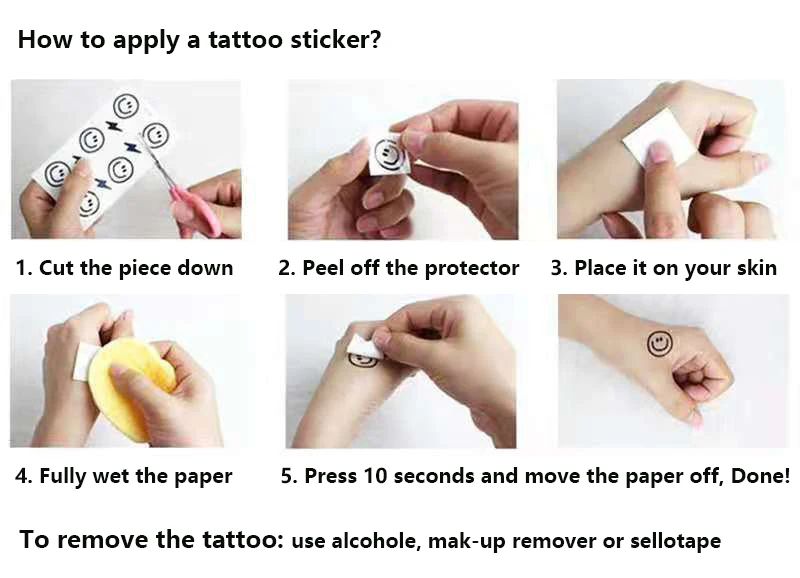 How to apply a tattoo sticker?

1. Cut the piece down

2. Peel off the protector

3. Place it on your skin

4. Fully wet the paper

5. Press 10 seconds and move the paper off, Done!

To remove the tattoo: use alcohole, mak-up remover or sellotape