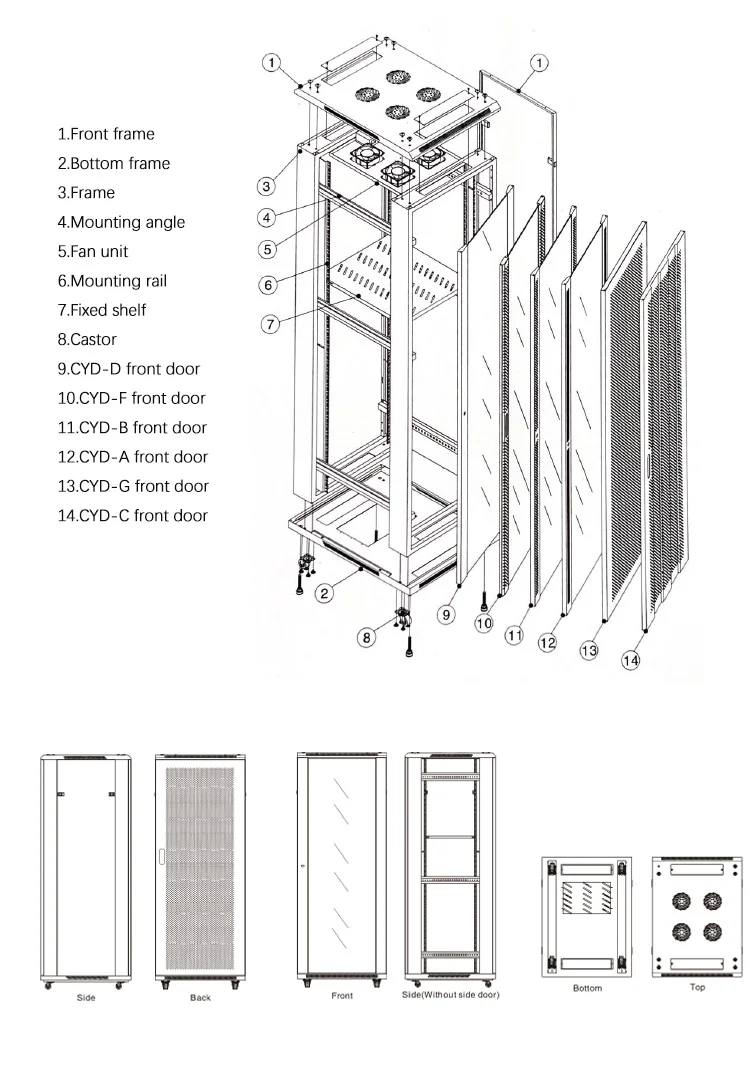 1.Front frame
2.Bottom frame
3.Frame
4.Mounting angle
5.Fan unit
6.Mounting rail
7.Fixed shelf
8.Castor
9.CYD-D front door
10.CYD-F front door
11.CYD-B front door
12.CYD-A front door
13.CYD-G front door
14.CYD-C front door

1
1
3
4
5
6
7
2
8
9
10
11
12
13
14

Side
Back
Front
Side(Without side door)
Bottom
Top