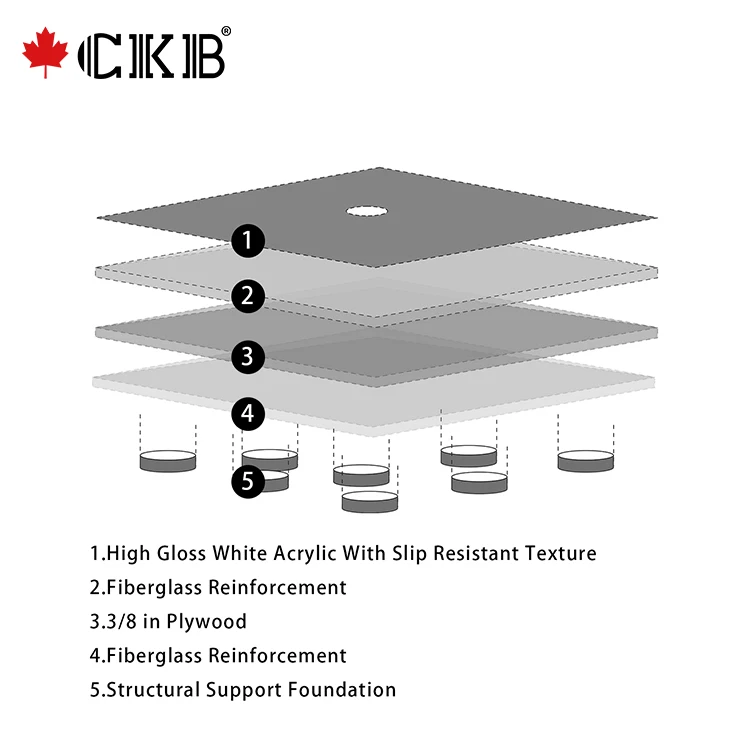 CKB®

1

2

3

4

5

1.High Gloss White Acrylic With Slip Resistant Texture
2.Fiberglass Reinforcement
3.3/8 in Plywood
4.Fiberglass Reinforcement
5.Structural Support Foundation