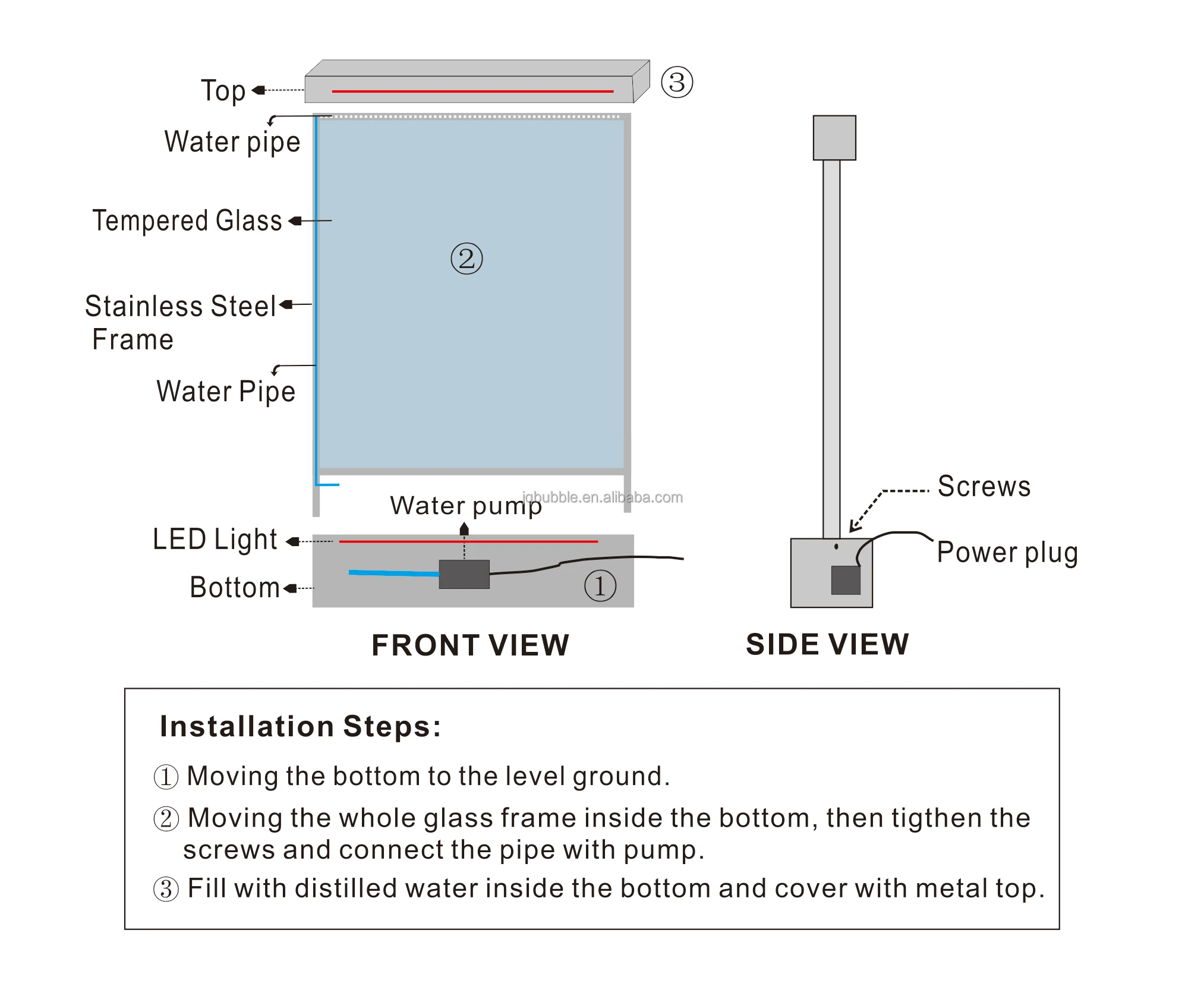 Top

③

Water pipe

Tempered Glass

②

Stainless Steel Frame

Water Pipe

Water pump

jqbubble.en.alibaba.com

LED Light

Bottom

①

Screws

Power plug

FRONT VIEW

SIDE VIEW

Installation Steps:

① Moving the bottom to the level ground.

② Moving the whole glass frame inside the bottom, then tigthen the screws and connect the pipe with pump.

③ Fill with distilled water inside the bottom and cover with metal top.