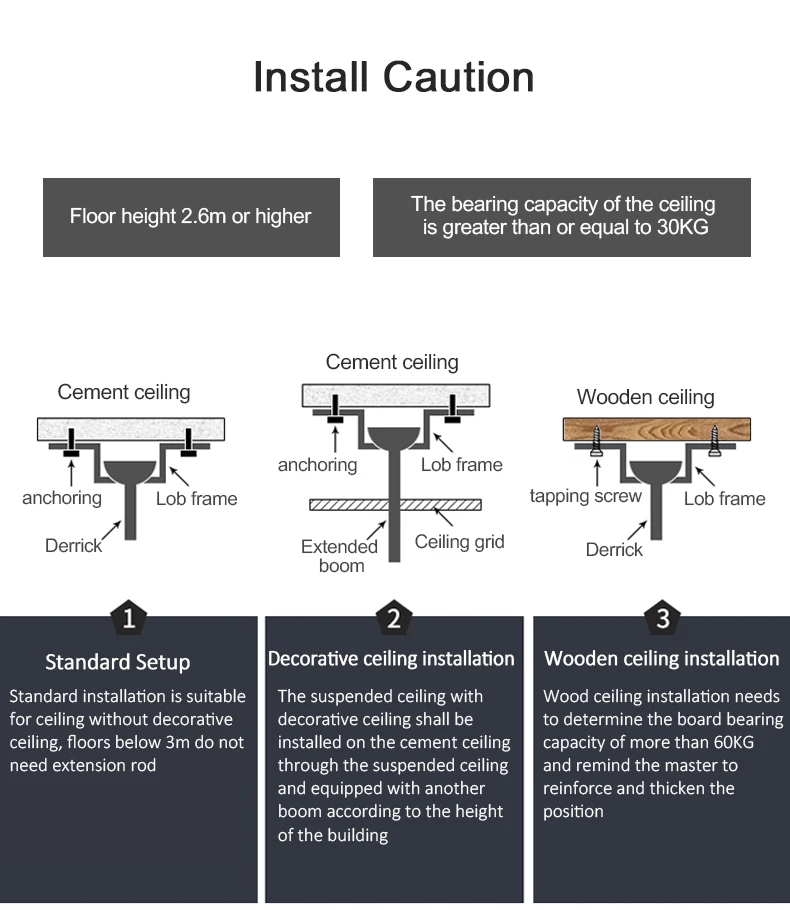 Install Caution

Floor height 2.6m or higher

The bearing capacity of the ceiling is greater than or equal to 30KG

Cement ceiling

anchoring

Lob frame

Derrick

Cement ceiling

anchoring

Lob frame

Extended boom

Ceiling grid

Wooden ceiling

tapping screw

Lob frame

Derrick

1

Standard Setup

Standard installation is suitable for ceiling without decorative ceiling, floors below 3m do not need extension rod

2

Decorative ceiling installation

The suspended ceiling with decorative ceiling shall be installed on the cement ceiling through the suspended ceiling and equipped with another boom according to the height of the building

3

Wooden ceiling installation

Wood ceiling installation needs to determine the board bearing capacity of more than 60KG and remind the master to reinforce and thicken the position