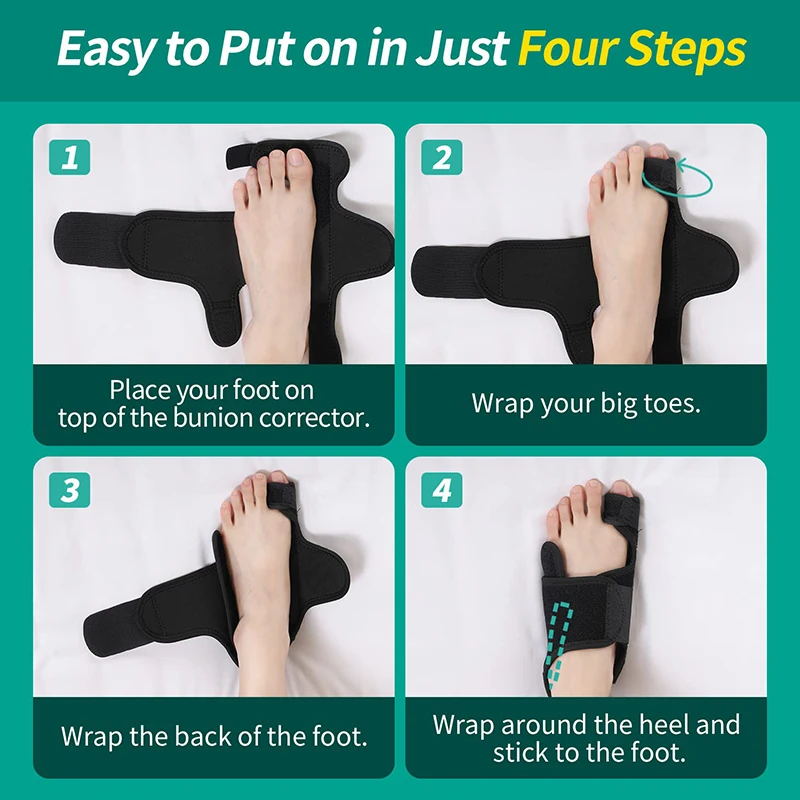 Easy to Put on in Just Four Steps

1

Place your foot on top of the bunion corrector.

2

Wrap your big toes.

3

Wrap the back of the foot.

4

Wrap around the heel and stick to the foot.