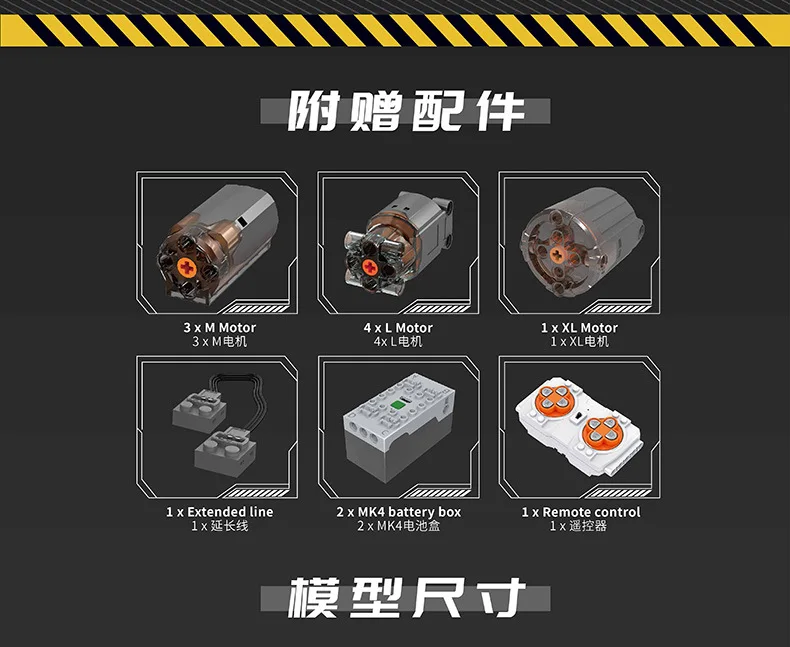 附赠配件

3 x M Motor
3 x M电机

4 x L Motor
4x L电机

1 x XL Motor
1 x XL电机

1 x Extended line
1 x 延长线

2 x MK4 battery box
2 x MK4电池盒

1 x Remote control
1 x 遥控器

模型尺寸