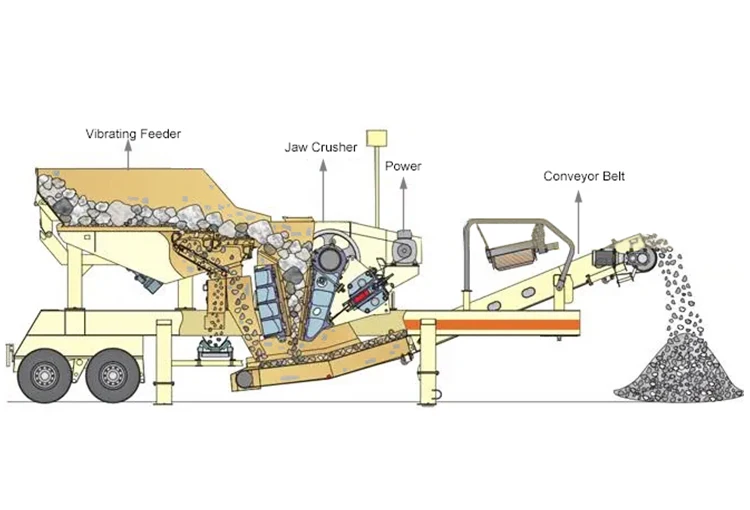 Vibrating Feeder

Jaw Crusher

Power

Conveyor Belt