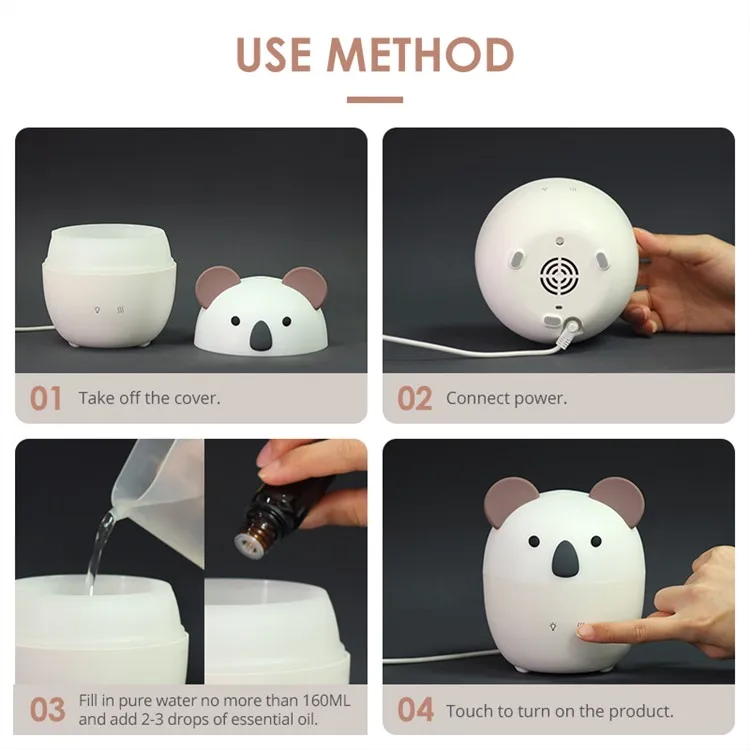 USE METHOD

01 Take off the cover.

02 Connect power.

03 Fill in pure water no more than 160ML and add 2-3 drops of essential oil.

04 Touch to turn on the product.