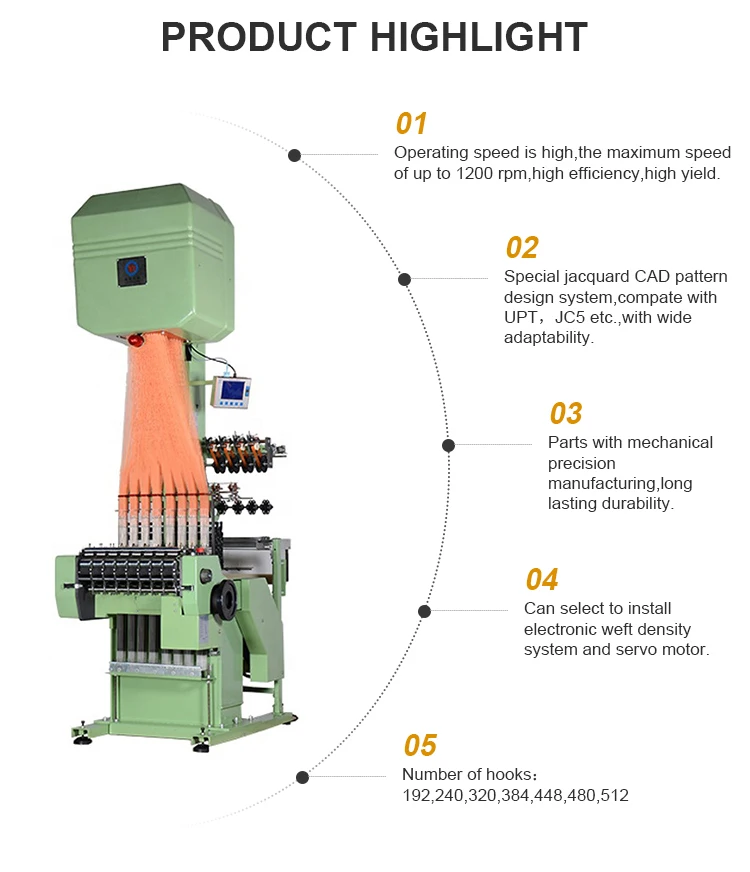 PRODUCT HIGHLIGHT

01
Operating speed is high,the maximum speed of up to 1200 rpm,high efficiency,high yield.

02
Special jacquard CAD pattern design system,compate with UPT，JC5 etc.,with wide adaptability.

03
Parts with mechanical precision manufacturing,long lasting durability.

04
Can select to install electronic weft density system and servo motor.

05
Number of hooks：
192,240,320,384,448,480,512