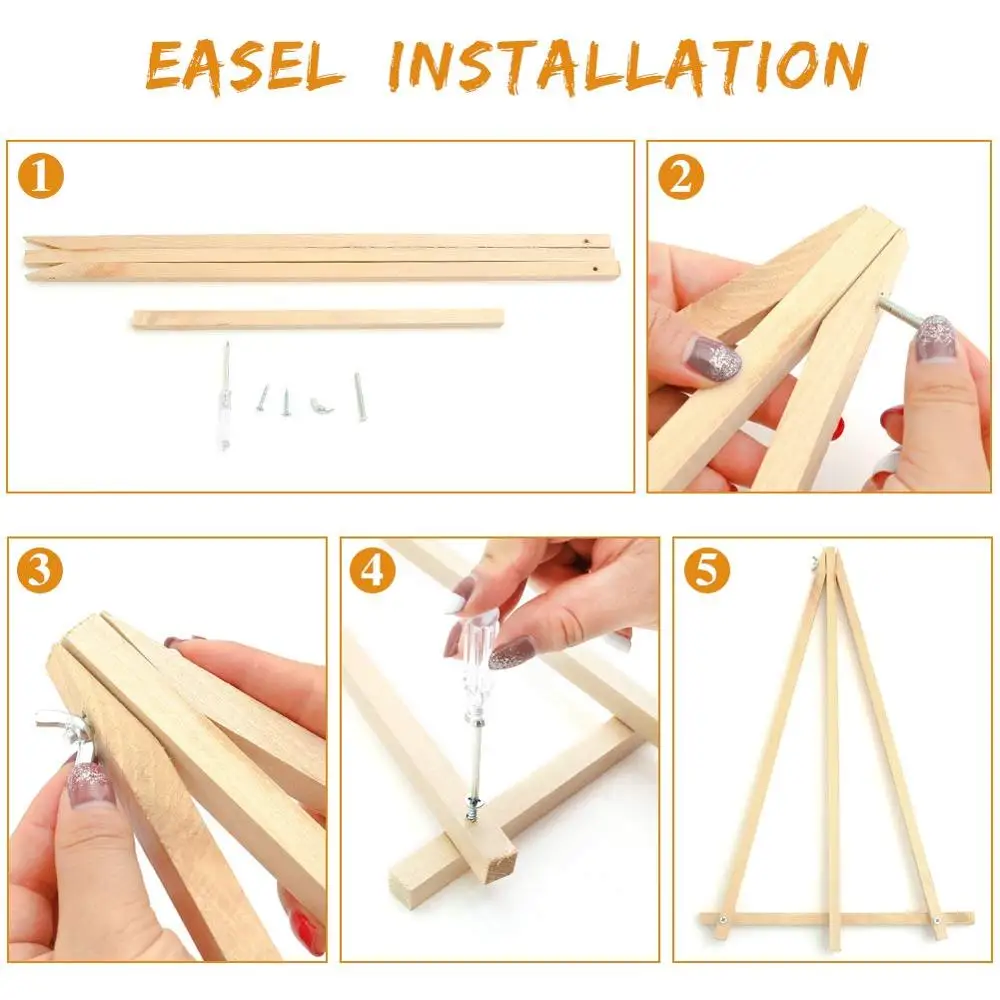 EASEL INSTALLATION

1

2

3

4

5