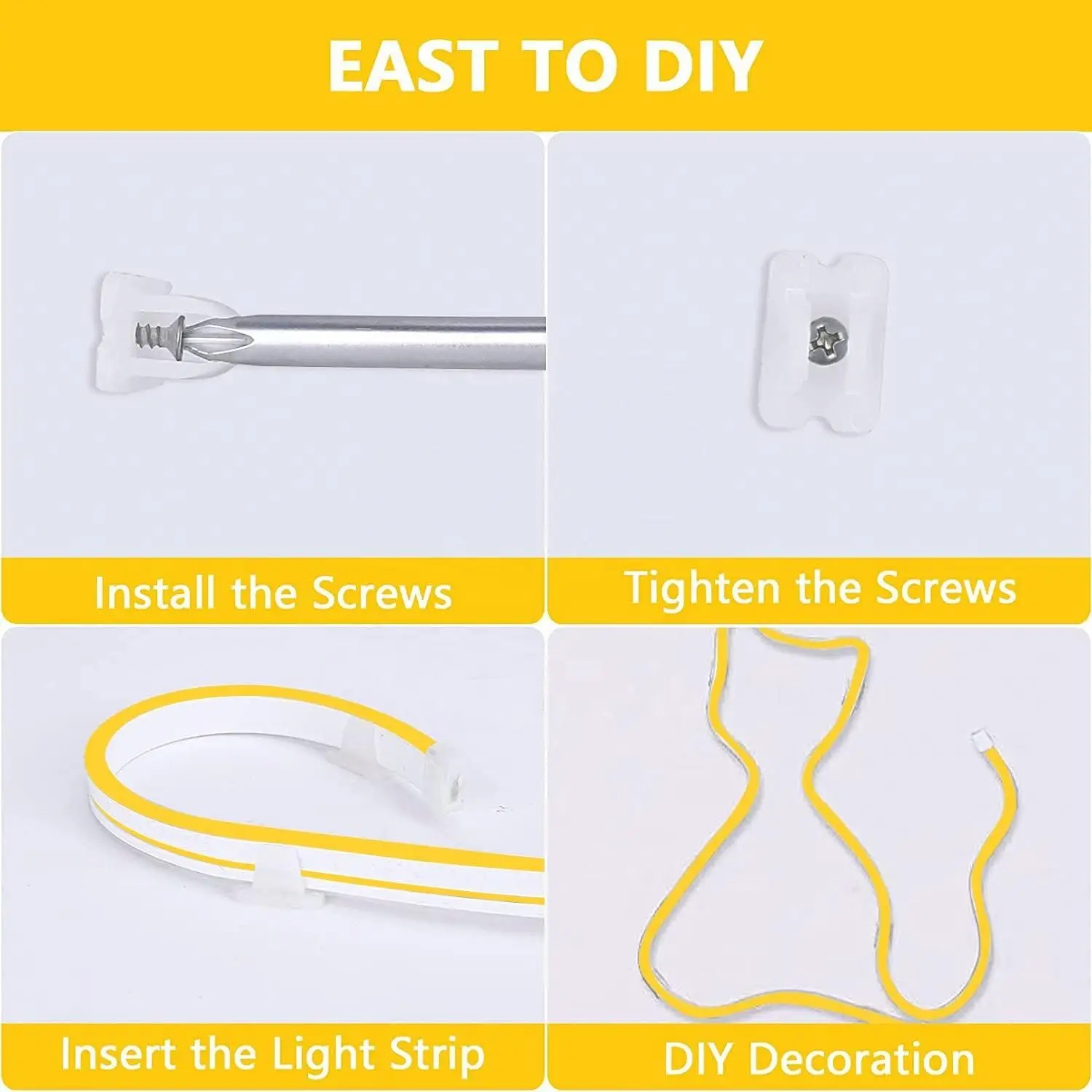 EAST TO DIY

Install the Screws

Tighten the Screws

Insert the Light Strip

DIY Decoration