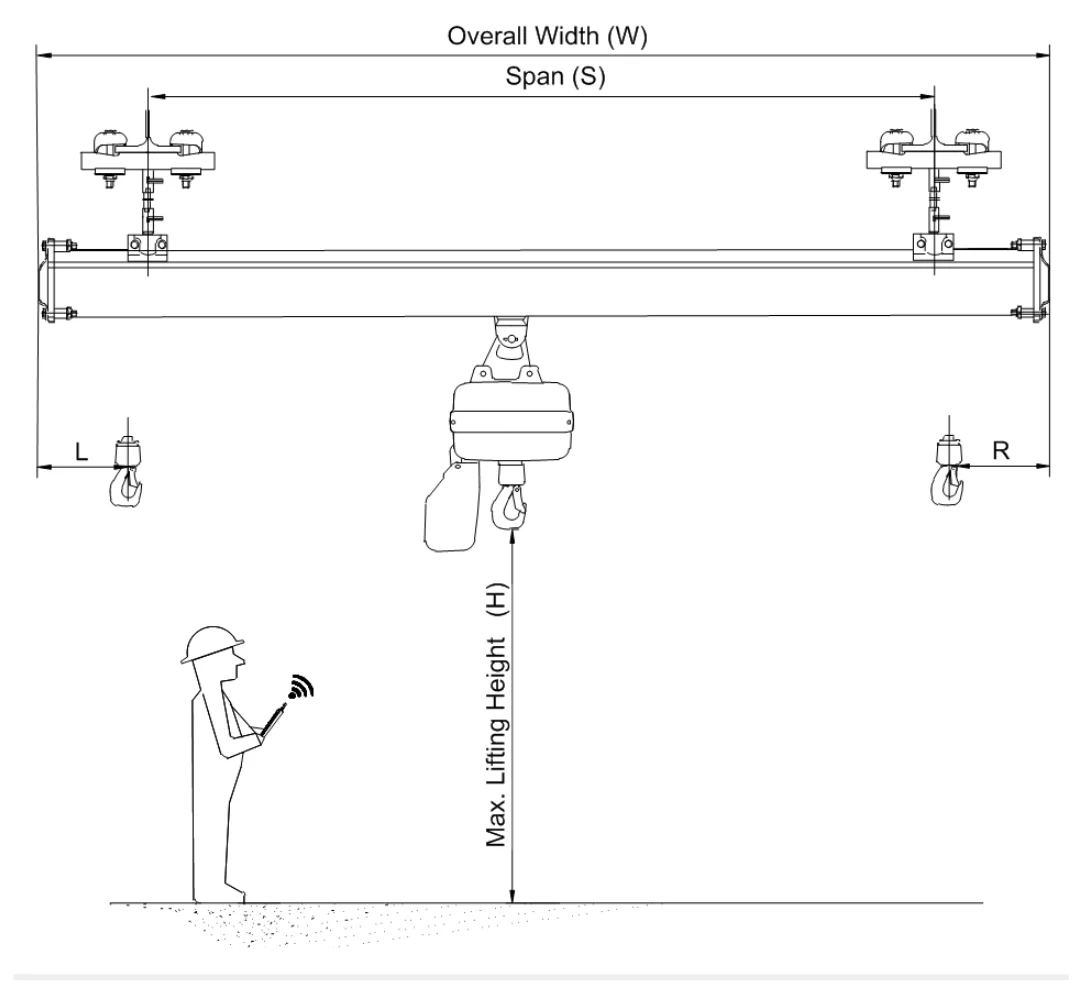 Overall Width (W)

Span (S)

L

R

Max. Lifting Height (H)