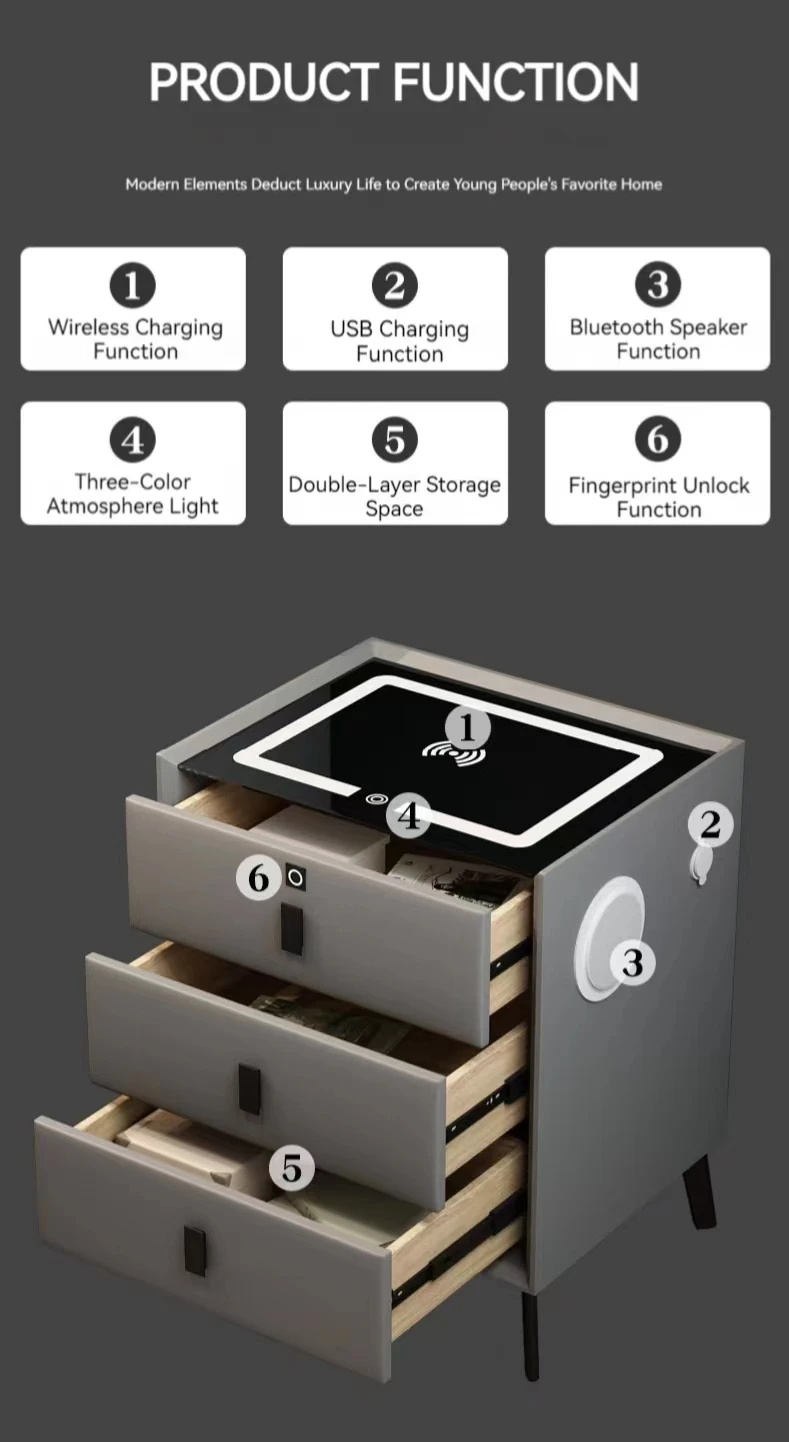 PRODUCT FUNCTION

Modern Elements Deduct Luxury Life to Create Young People's Favorite Home

1
Wireless Charging Function

2
USB Charging Function

3
Bluetooth Speaker Function

4
Three-Color Atmosphere Light

5
Double-Layer Storage Space

6
Fingerprint Unlock Function

1
4
2
6
3
5