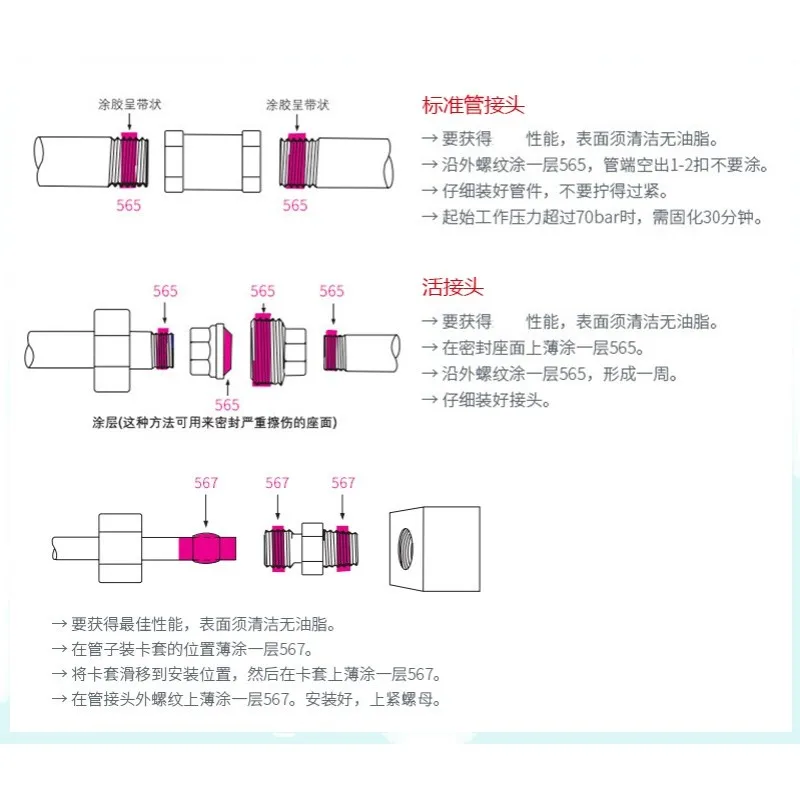 涂胶呈带状

涂胶呈带状

565

565

标准管接头

→ 要获得 性能，表面须清洁无油脂。
→ 沿外螺纹涂一层565，管端空出1-2扣不要涂。
→ 仔细装好管件，不要拧得过紧。
→ 起始工作压力超过70bar时，需固化30分钟。

565

565

565

565

涂层(这种方法可用来密封严重擦伤的座面)

活接头

→ 要获得 性能，表面须清洁无油脂。
→ 在密封座面上薄涂一层565。
→ 沿外螺纹涂一层565，形成一周。
→ 仔细装好接头。

567

567

567

→ 要获得最佳性能，表面须清洁无油脂。
→ 在管子装卡套的位置薄涂一层567。
→ 将卡套滑移到安装位置，然后在卡套上薄涂一层567。
→ 在管接头外螺纹上薄涂一层567。安装好，上紧螺母。