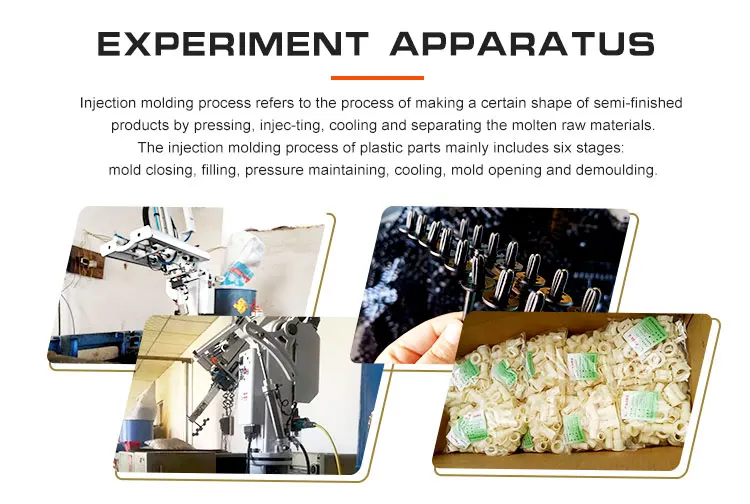 EXPERIMENT APPARATUS

Injection molding process refers to the process of making a certain shape of semi-finished products by pressing, injec-ting, cooling and separating the molten raw materials. The injection molding process of plastic parts mainly includes six stages: mold closing, filling, pressure maintaining, cooling, mold opening and demoulding.