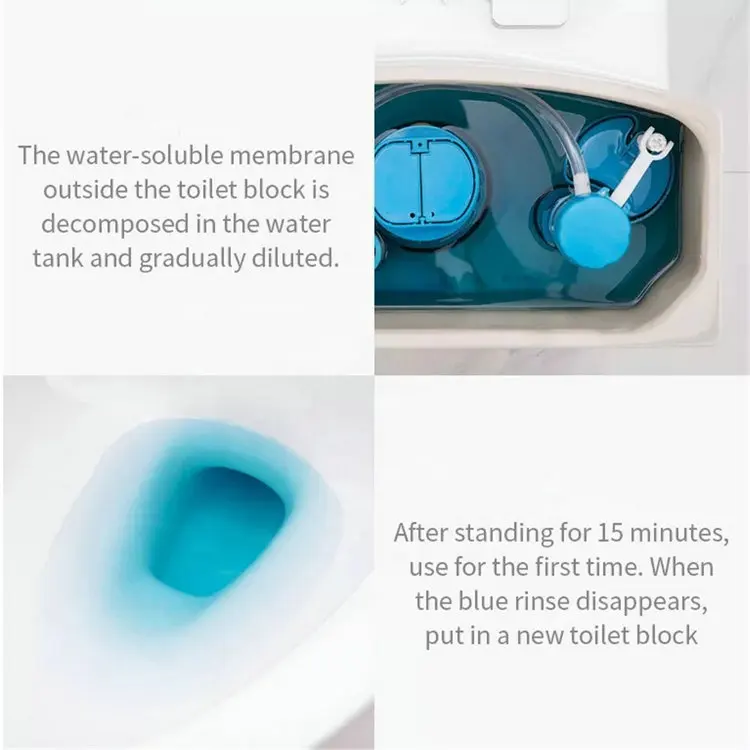 The water-soluble membrane outside the toilet block is decomposed in the water tank and gradually diluted.

After standing for 15 minutes, use for the first time. When the blue rinse disappears, put in a new toilet block