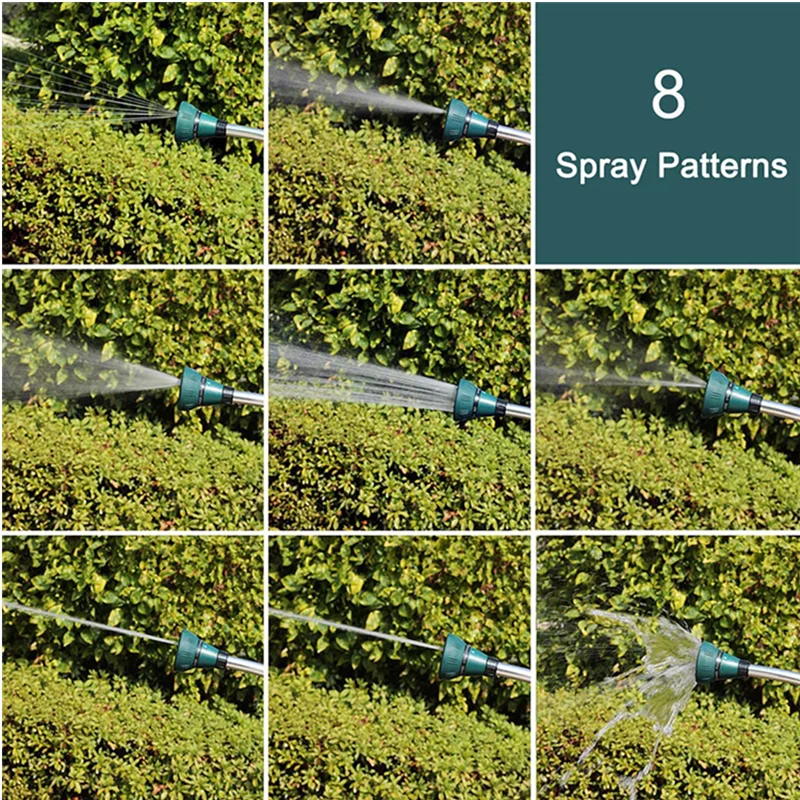 8
Spray Patterns