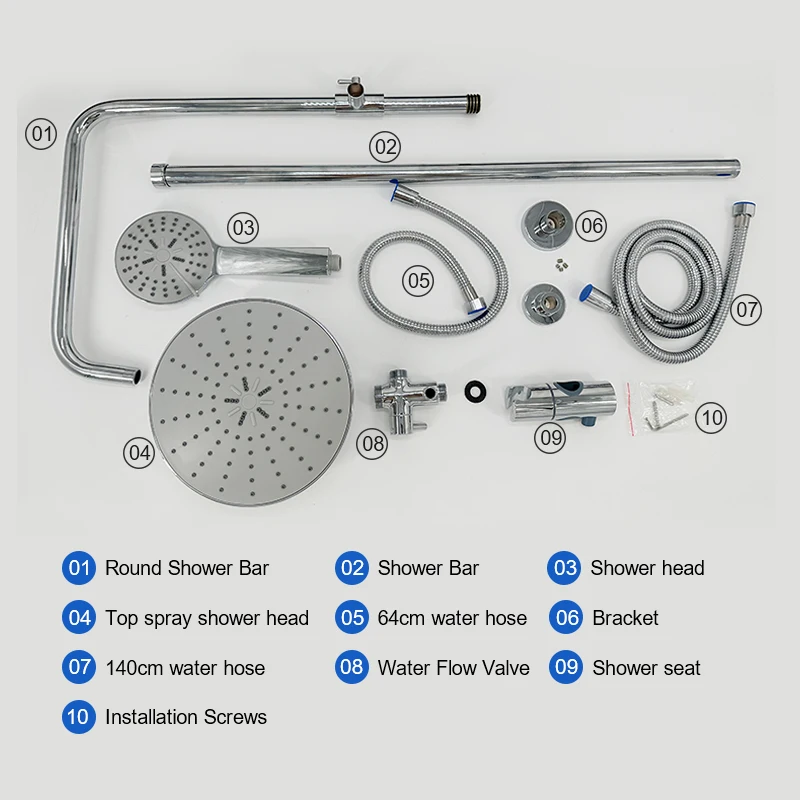 01
02
03
06
05
07
04
08
09
10

01 Round Shower Bar
02 Shower Bar
03 Shower head
04 Top spray shower head
05 64cm water hose
06 Bracket
07 140cm water hose
08 Water Flow Valve
09 Shower seat
10 Installation Screws