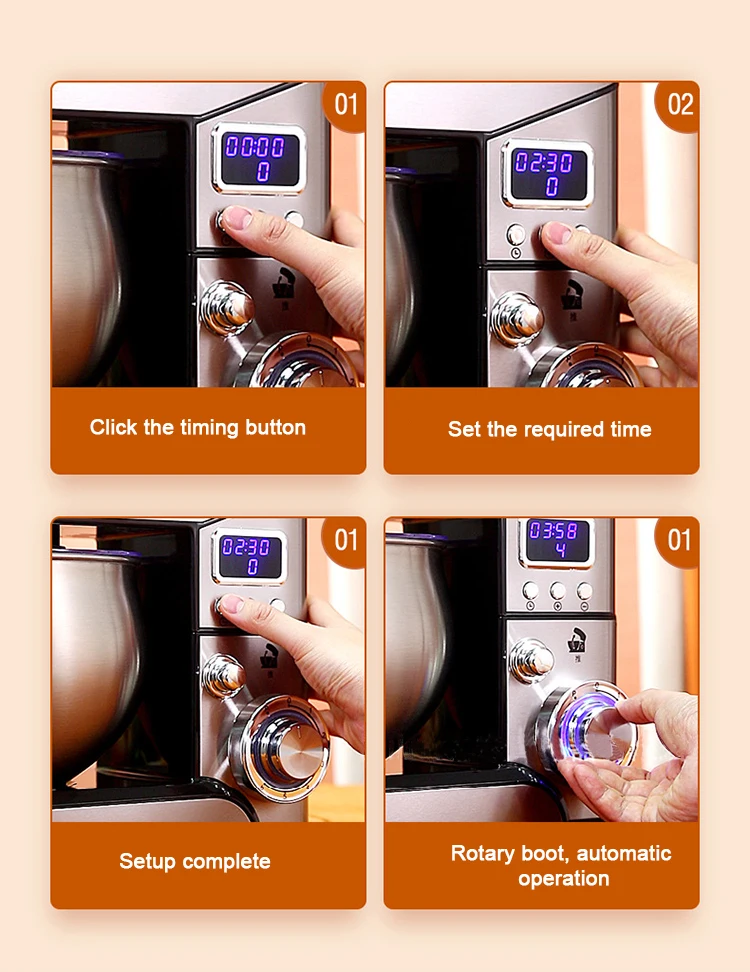 01

00:00
0

Click the timing button

02

02:30
0

Set the required time

01

02:30
0

Setup complete

01

03:58
4

Rotary boot, automatic operation