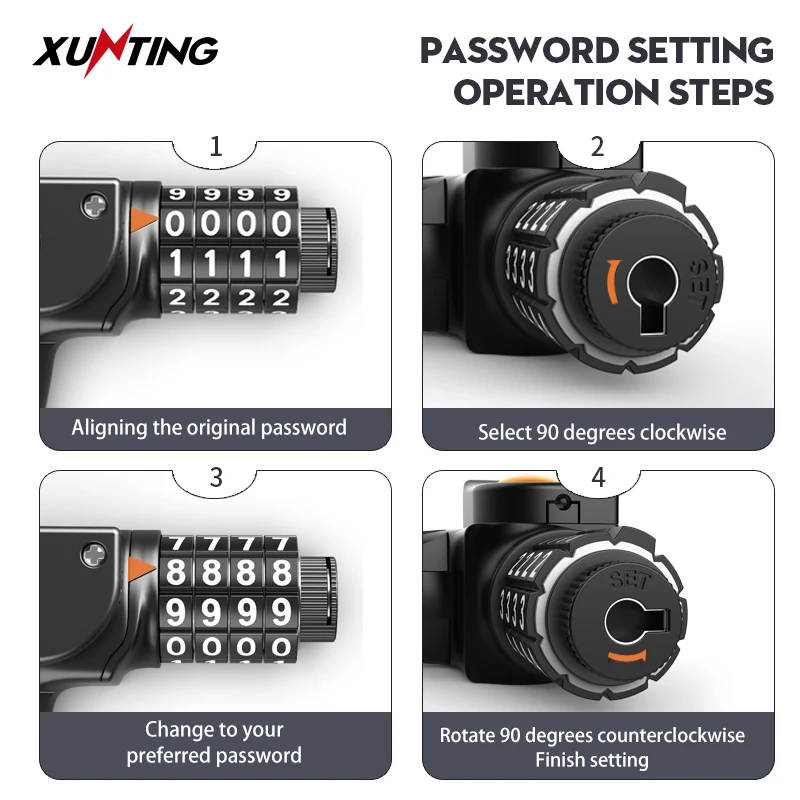 XUNTING

PASSWORD SETTING OPERATION STEPS

1

9 9 9 9
0 0 0 0
1 1 1 1
2 2 2 2

Aligning the original password

2

2222
3333
SET

Select 90 degrees clockwise

3

7 7 7 7
8 8 8 8
9 9 9 9
0 0 0 0

Change to your preferred password

4

2222
3333
SET

Rotate 90 degrees counterclockwise
Finish setting