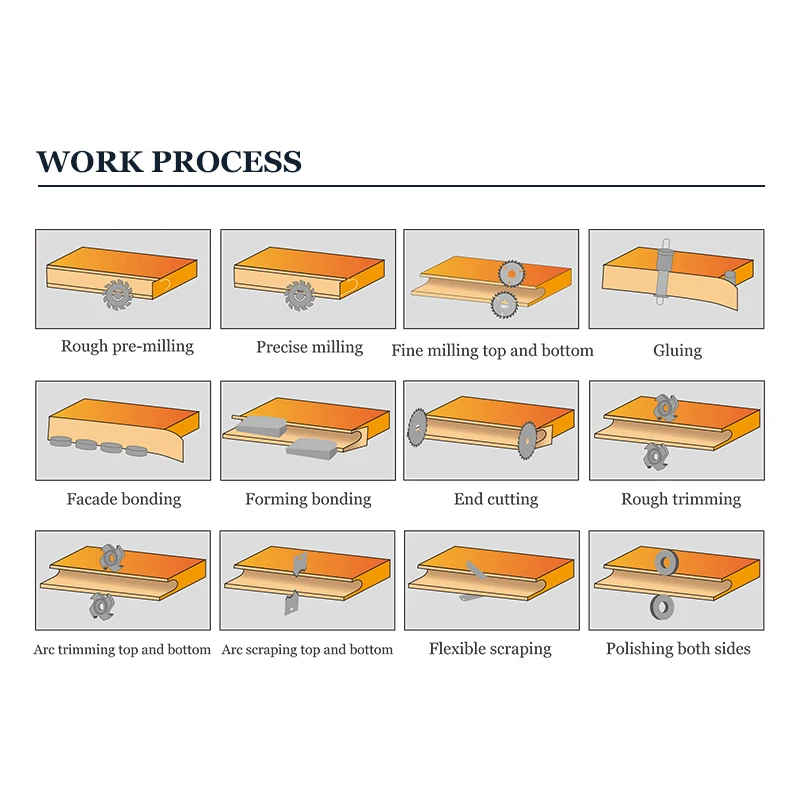 WORK PROCESS

Rough pre-milling

Precise milling

Fine milling top and bottom

Gluing

Facade bonding

Forming bonding

End cutting

Rough trimming

Arc trimming top and bottom

Arc scraping top and bottom

Flexible scraping

Polishing both sides