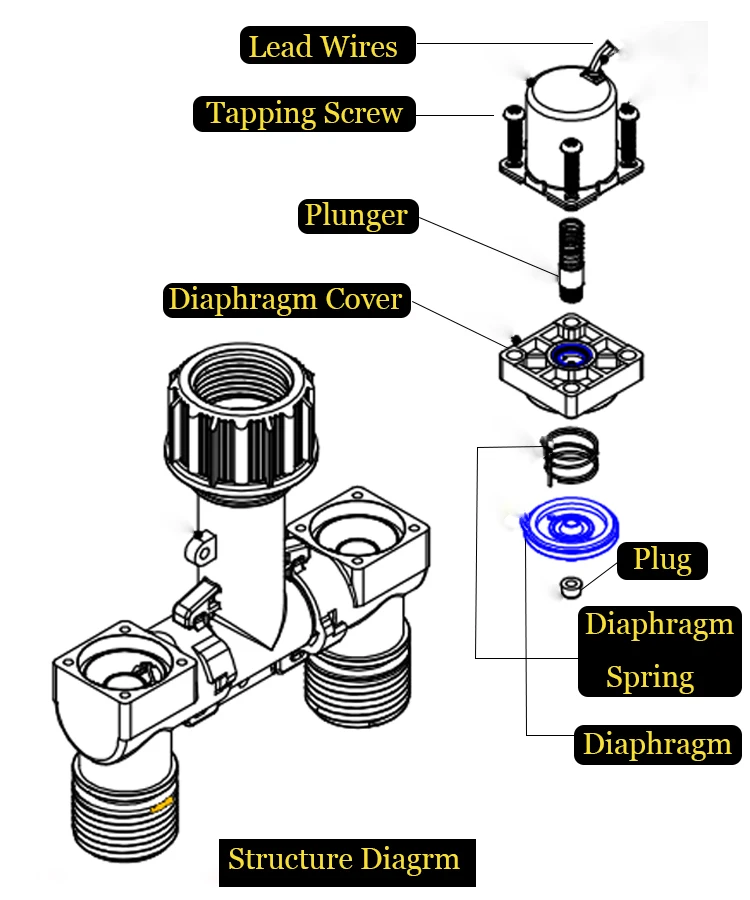 Lead Wires

Tapping Screw

Plunger

Diaphragm Cover

Plug

Diaphragm Spring

Diaphragm

Structure Diagrm