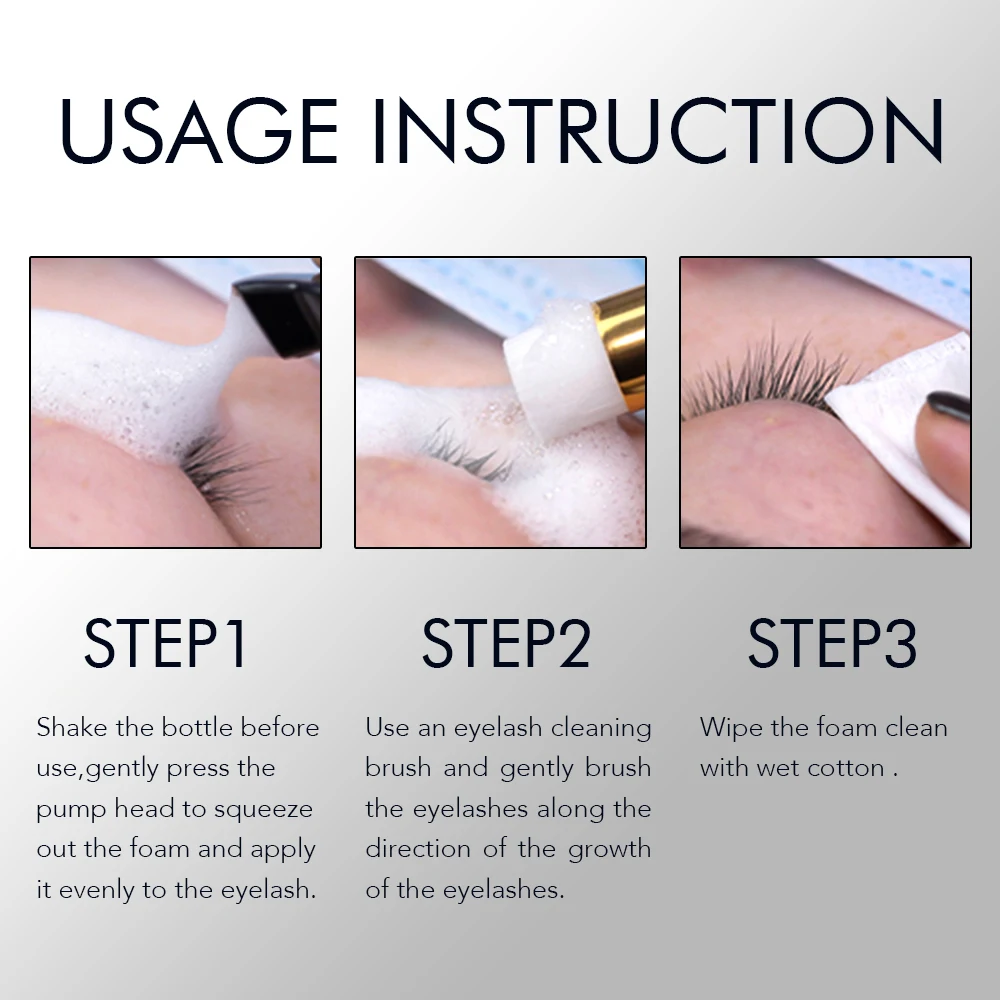 USAGE INSTRUCTION

STEP1

Shake the bottle before use,gently press the pump head to squeeze out the foam and apply it evenly to the eyelash.

STEP2

Use an eyelash cleaning brush and gently brush the eyelashes along the direction of the growth of the eyelashes.

STEP3

Wipe the foam clean with wet cotton .