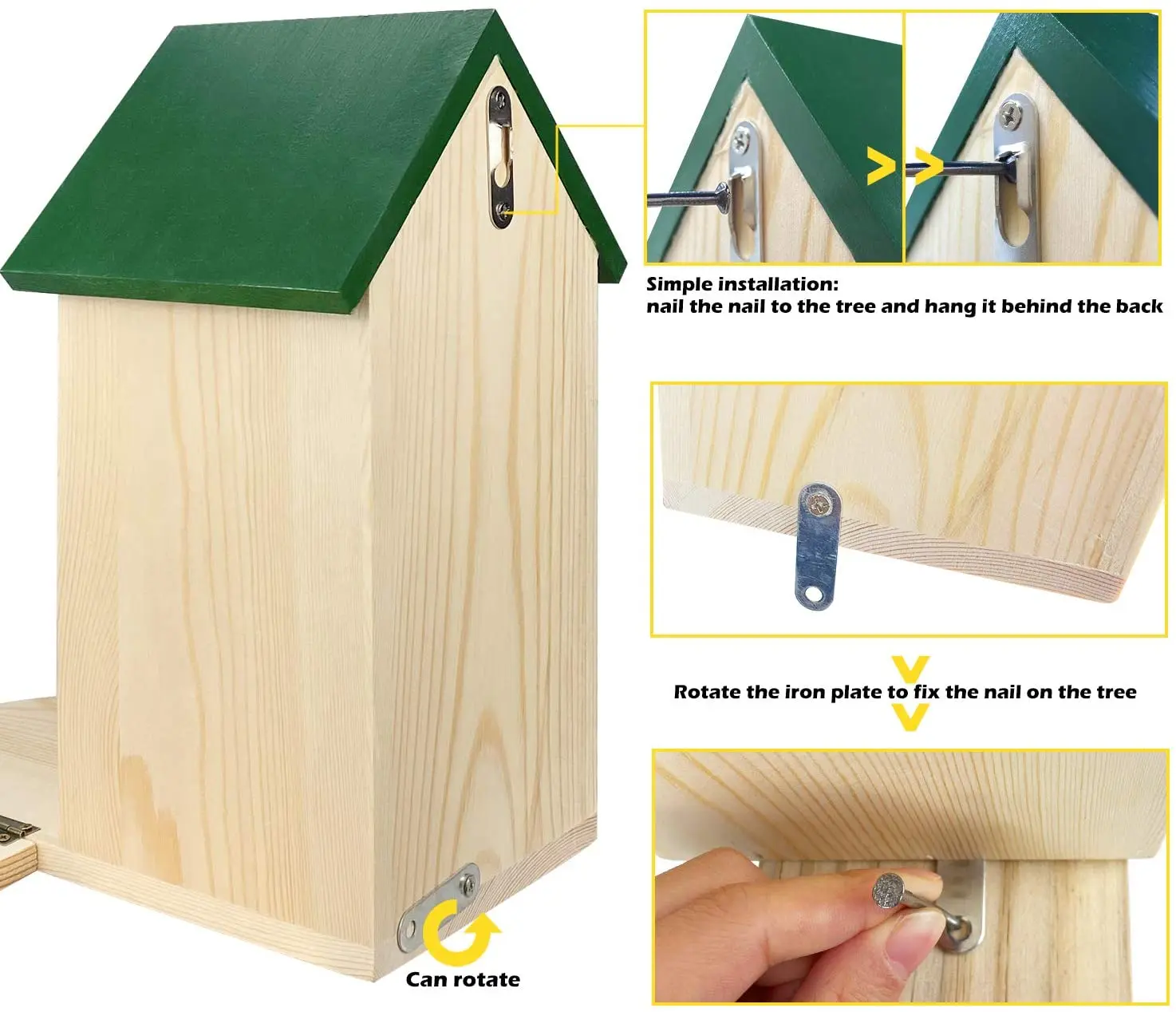 Simple installation:
nail the nail to the tree and hang it behind the back

Rotate the iron plate to fix the nail on the tree

Can rotate