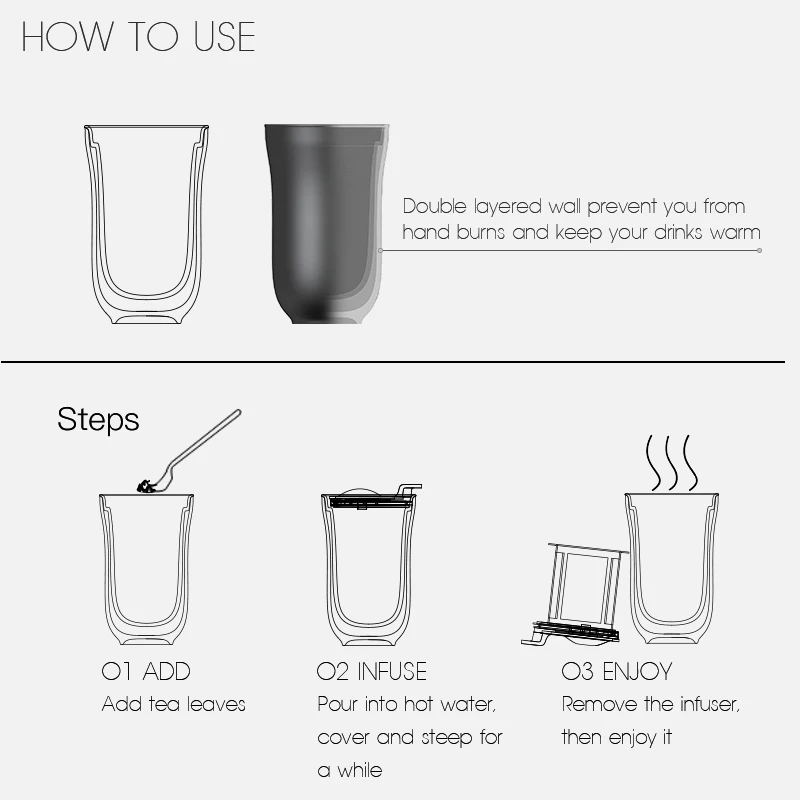 HOW TO USE

Double layered wall prevent you from hand burns and keep your drinks warm

Steps

01 ADD
Add tea leaves

02 INFUSE
Pour into hot water, cover and steep for a while

03 ENJOY
Remove the infuser, then enjoy it