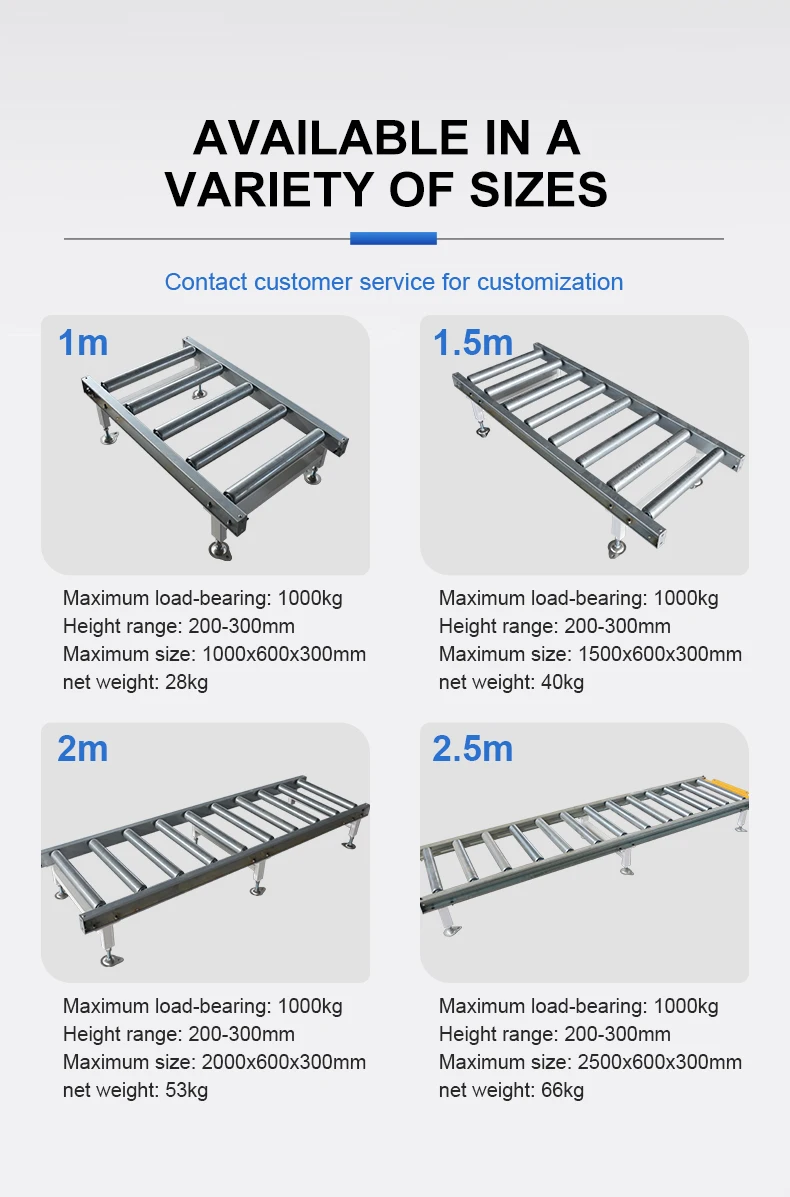 AVAILABLE IN A VARIETY OF SIZES

Contact customer service for customization

1m

Maximum load-bearing: 1000kg
Height range: 200-300mm
Maximum size: 1000x600x300mm
net weight: 28kg

1.5m

Maximum load-bearing: 1000kg
Height range: 200-300mm
Maximum size: 1500x600x300mm
net weight: 40kg

2m

Maximum load-bearing: 1000kg
Height range: 200-300mm
Maximum size: 2000x600x300mm
net weight: 53kg

2.5m

Maximum load-bearing: 1000kg
Height range: 200-300mm
Maximum size: 2500x600x300mm
net weight: 66kg